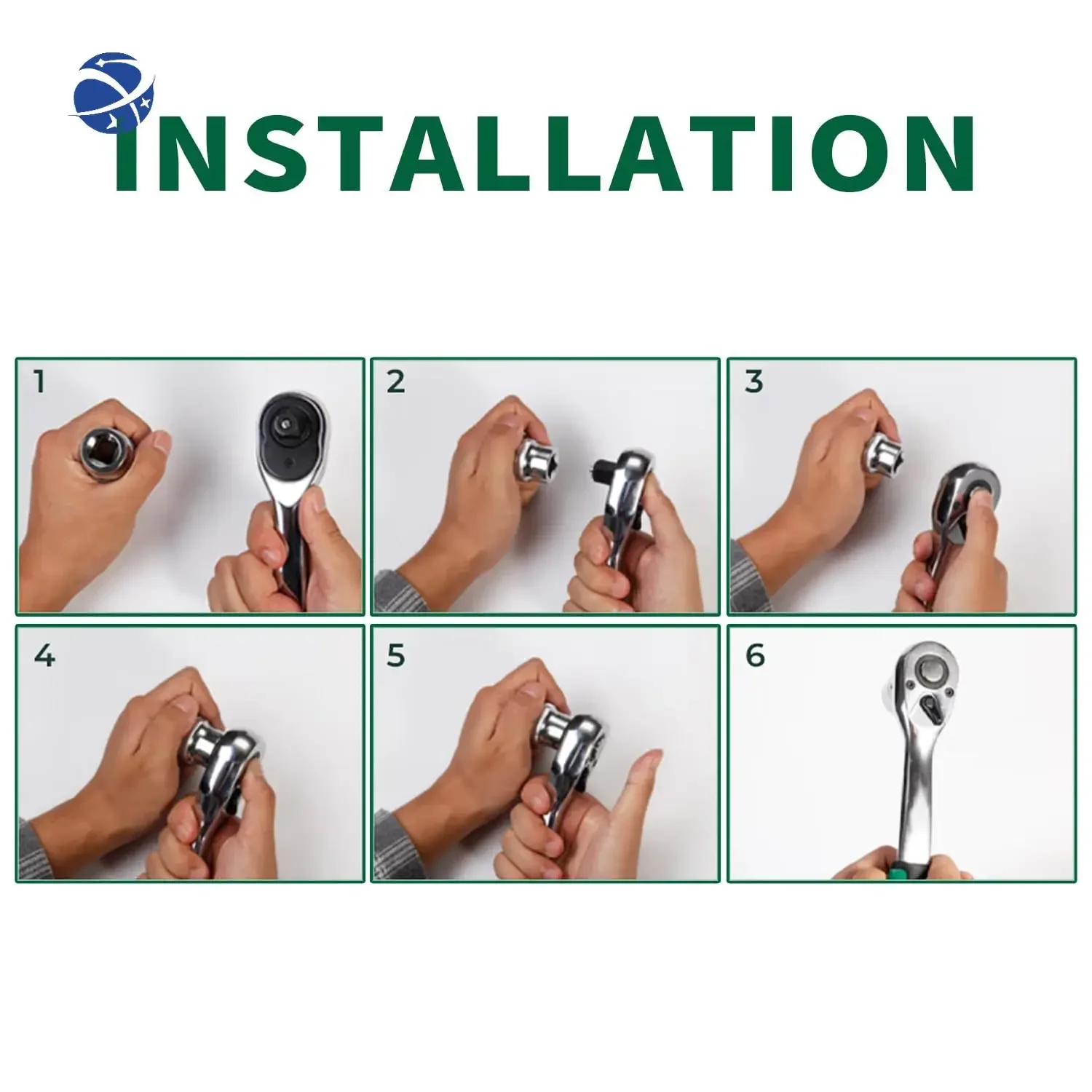 INSTALLATION

1

2

3

4

5

6