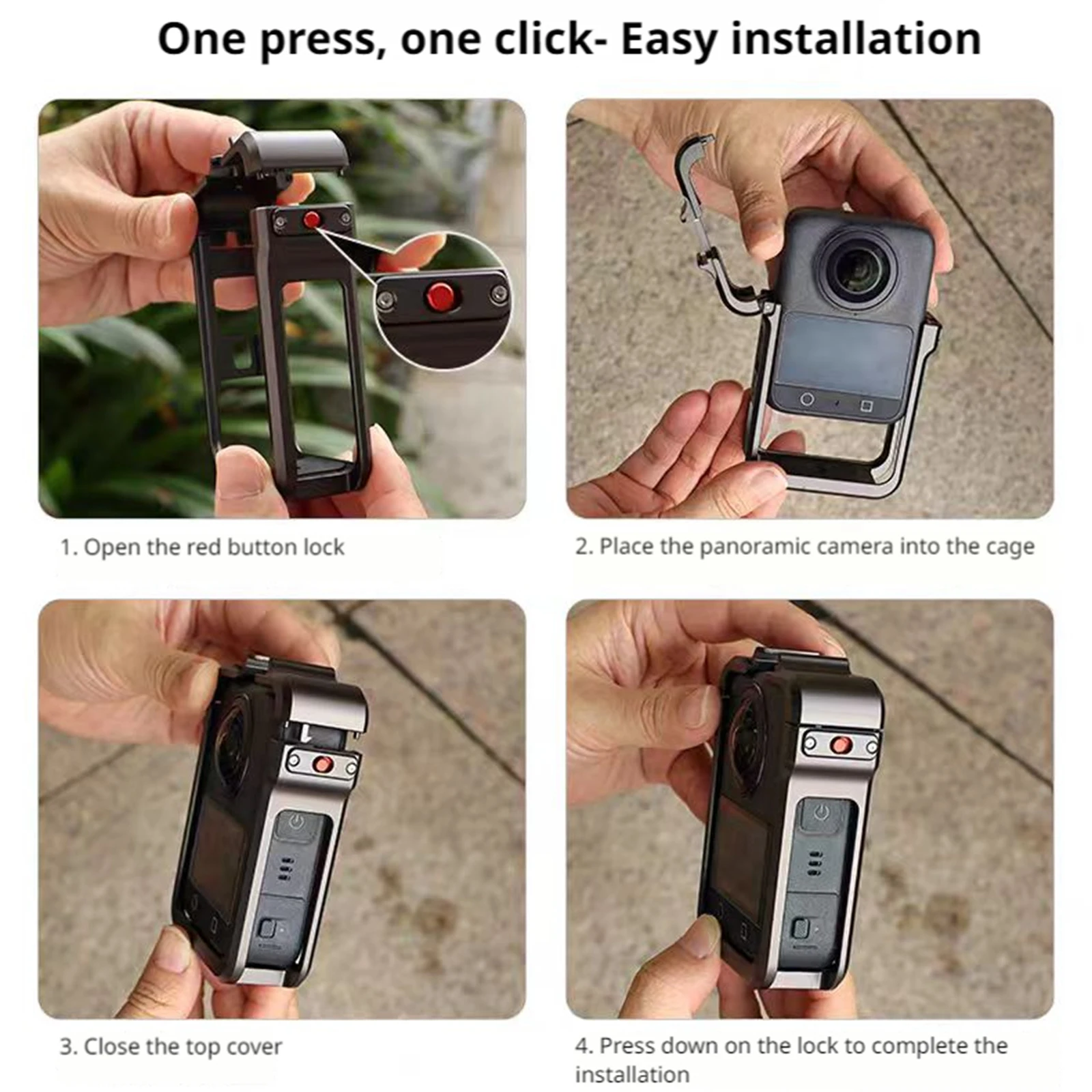 One press, one click- Easy installation

1. Open the red button lock

2. Place the panoramic camera into the cage

3. Close the top cover

4. Press down on the lock to complete the installation