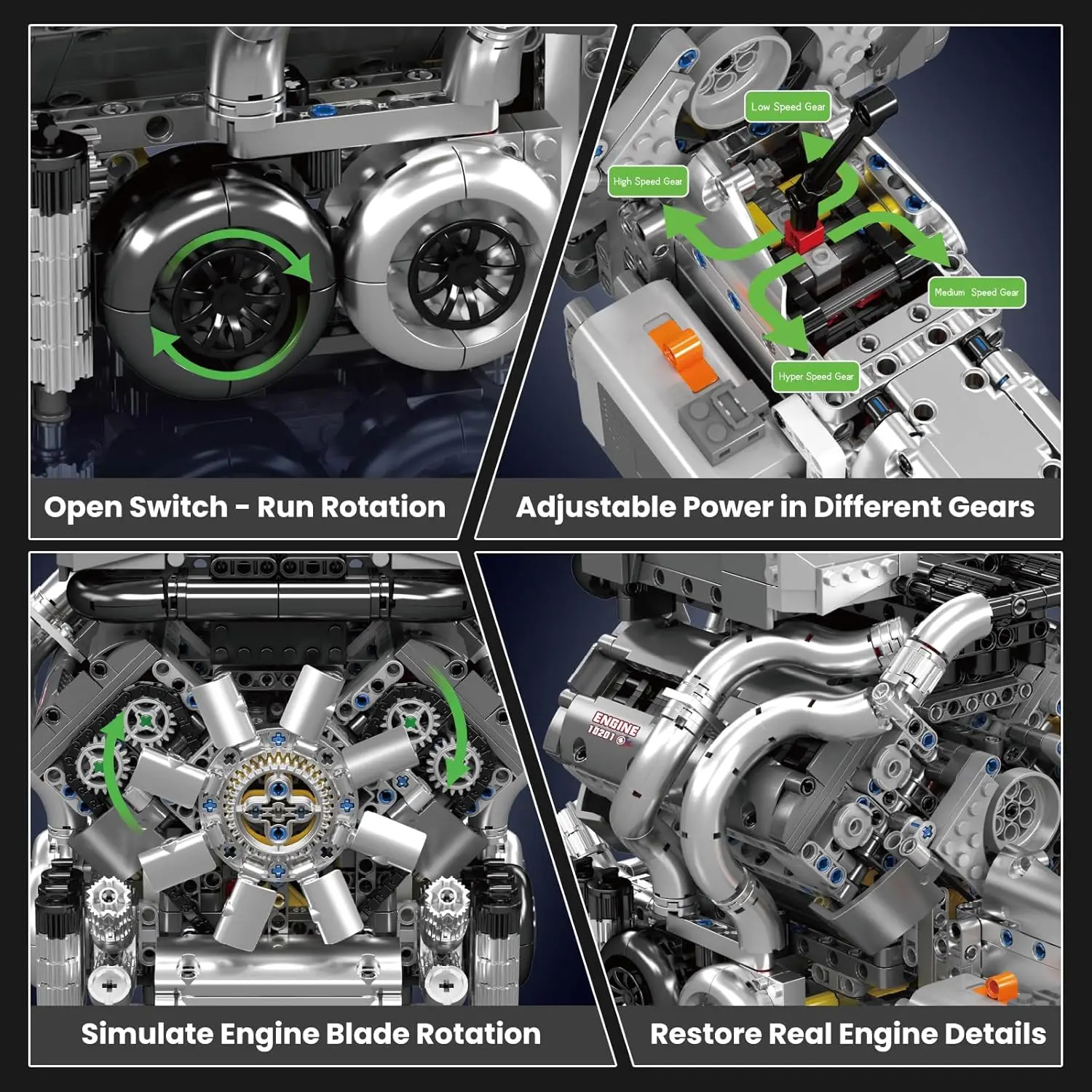 Open Switch - Run Rotation

Low Speed Gear

High Speed Gear

Medium Speed Gear

Hyper Speed Gear

Adjustable Power in Different Gears

Simulate Engine Blade Rotation

ENGINE
10201

Restore Real Engine Details