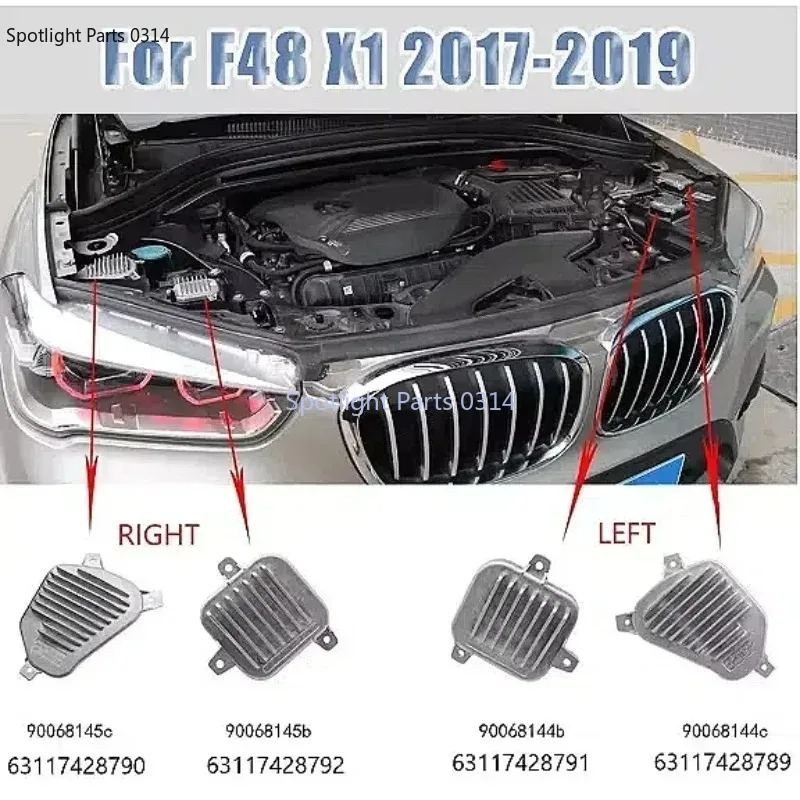 Spotlight Parts 0314

For F48 X1 2017-2019

Spotlight Parts 0314

RIGHT

LEFT

90068145c
63117428790

90068145b
63117428792

90068144b
63117428791

90068144c
63117428789