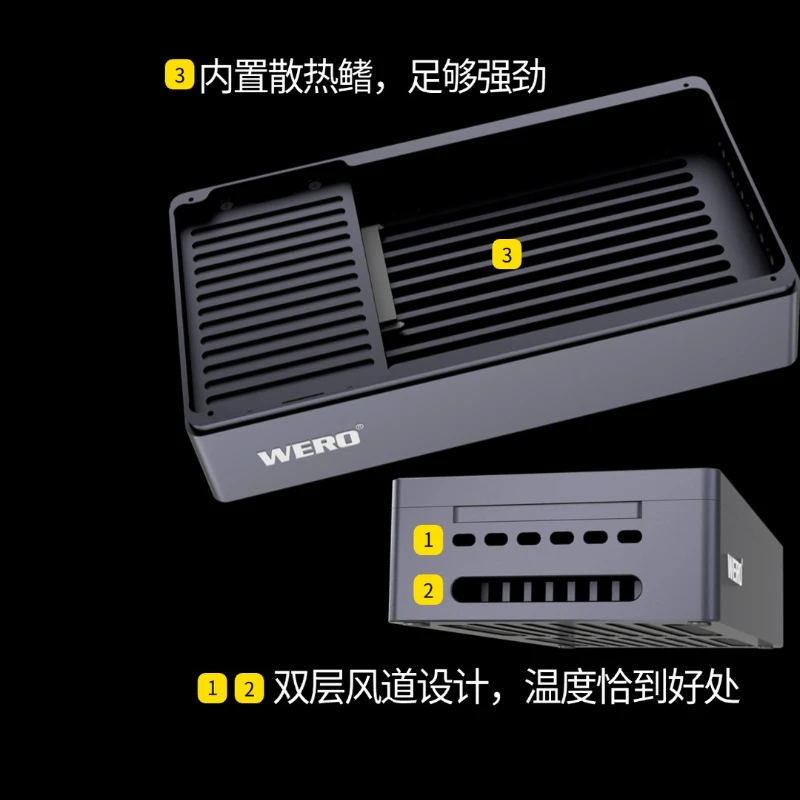 3 内置散热鳍，足够强劲

3

WERO®

1

2

WERO

1 2 双层风道设计，温度恰到好处