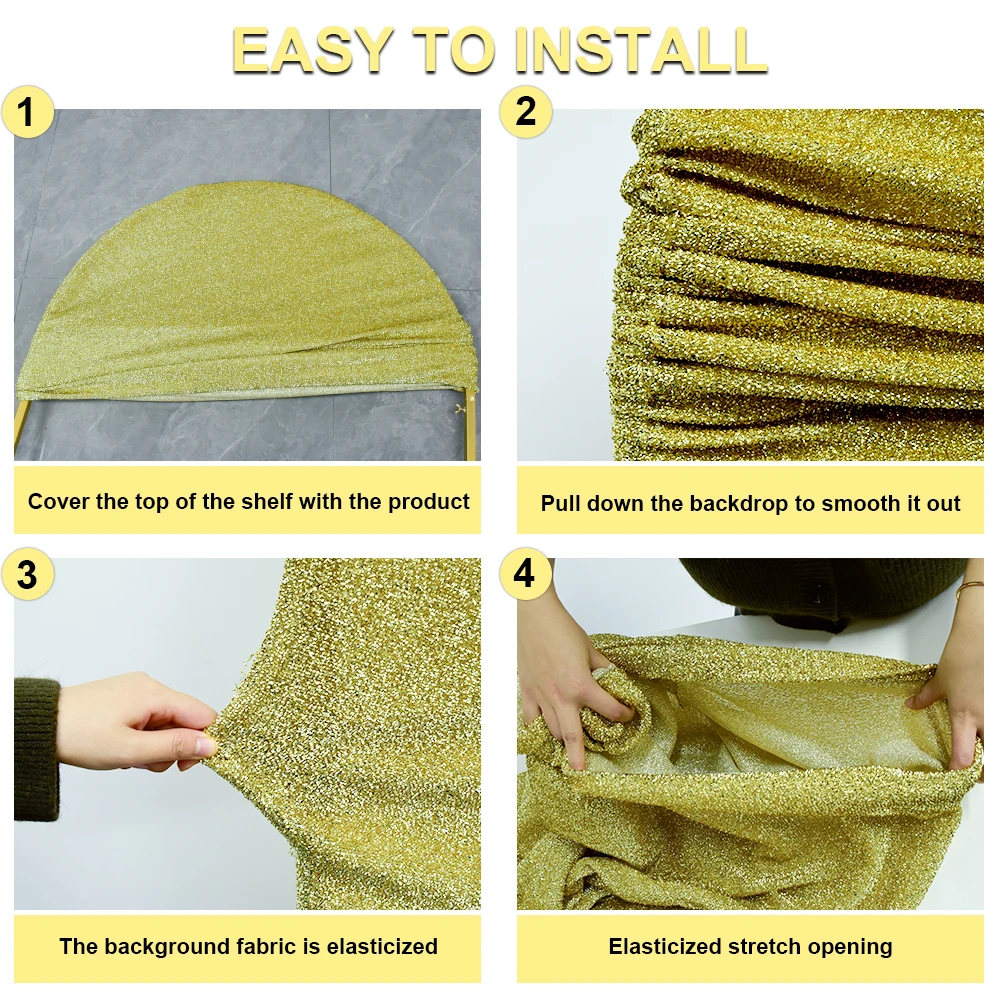 EASY TO INSTALL

1

Cover the top of the shelf with the product

2

Pull down the backdrop to smooth it out

3

The background fabric is elasticized

4

Elasticized stretch opening