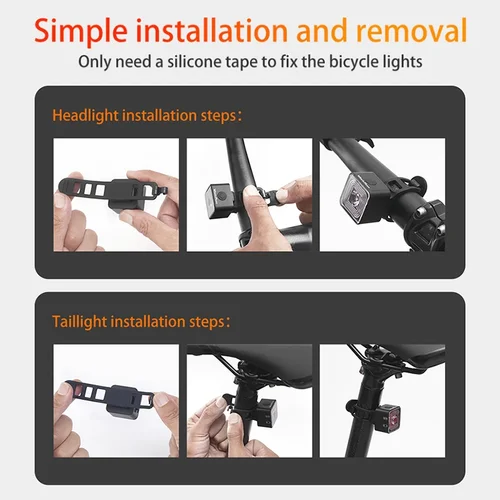 Simple installation and removal

Only need a silicone tape to fix the bicycle lights

Headlight installation steps:

Taillight installation steps: