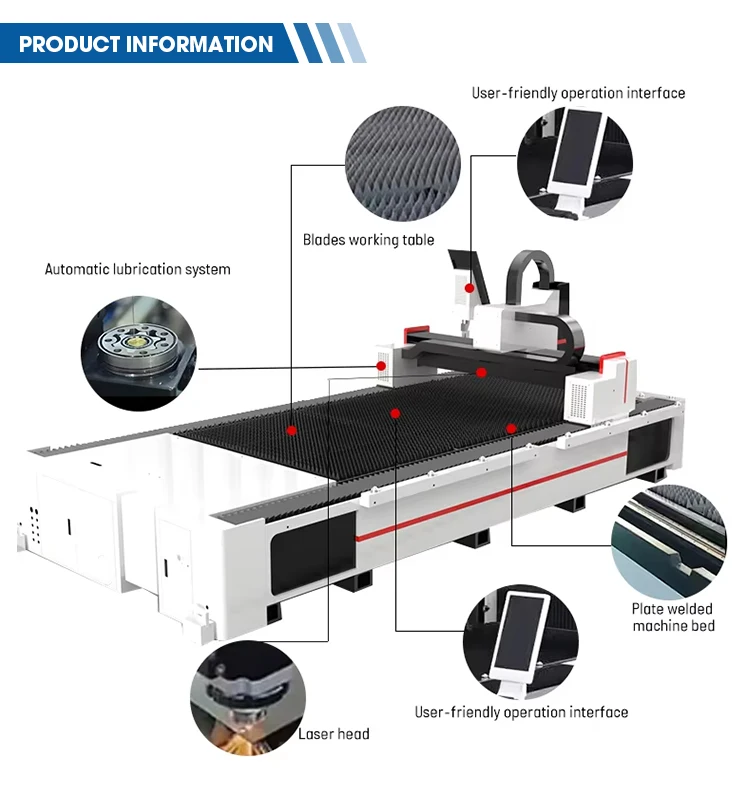 PRODUCT INFORMATION

User-friendly operation interface

Blades working table

Automatic lubrication system

Plate welded machine bed

User-friendly operation interface

Laser head