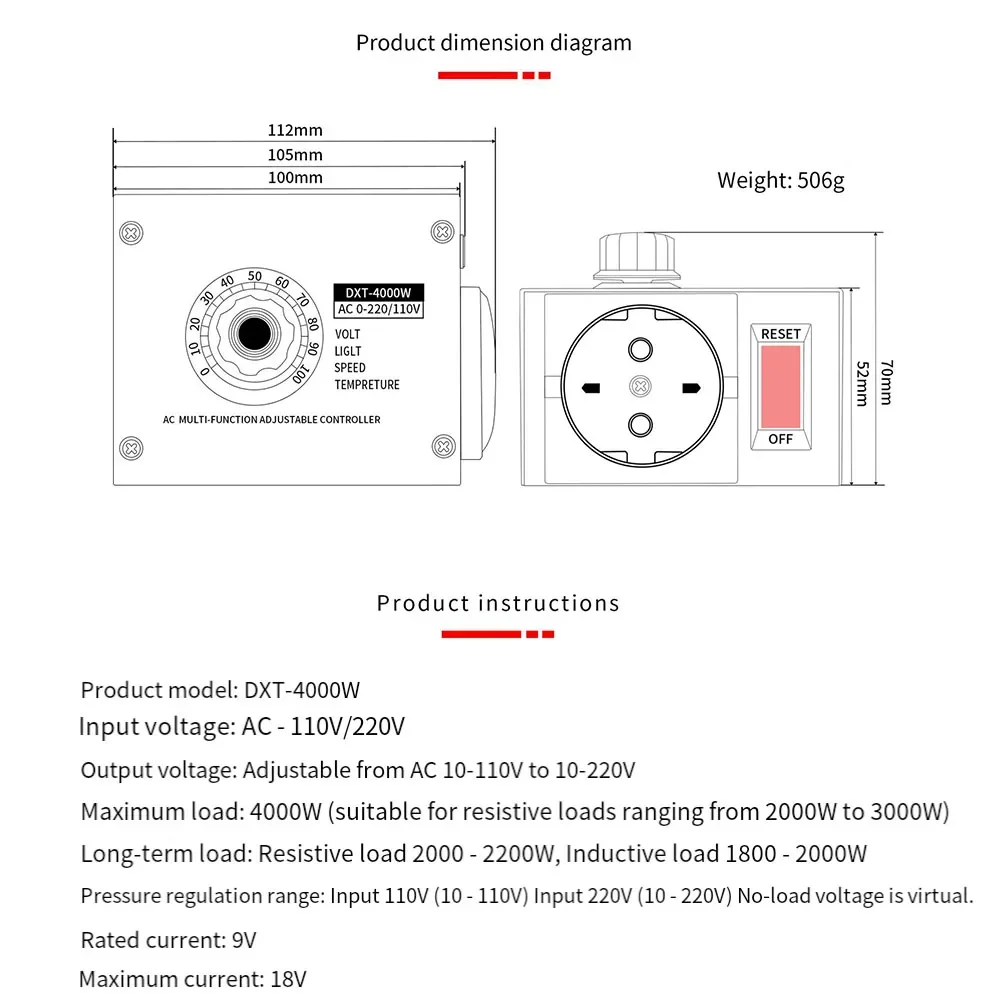 Product dimension diagram

112mm
105mm
100mm

Weight: 506g

0
10
20
30
40
50
60
70
80
90
100

DXT-4000W
AC 0-220/110V
VOLT
LIGLT
SPEED
TEMPRETURE

AC MULTI-FUNCTION ADJUSTABLE CONTROLLER

RESET
OFF

52mm
70mm

Product instructions

Product model: DXT-4000W
Input voltage: AC - 110V/220V
Output voltage: Adjustable from AC 10-110V to 10-220V
Maximum load: 4000W (suitable for resistive loads ranging from 2000W to 3000W)
Long-term load: Resistive load 2000 - 2200W, Inductive load 1800 - 2000W
Pressure regulation range: Input 110V (10 - 110V) Input 220V (10 - 220V) No-load voltage is virtual.
Rated current: 9V
Maximum current: 18V