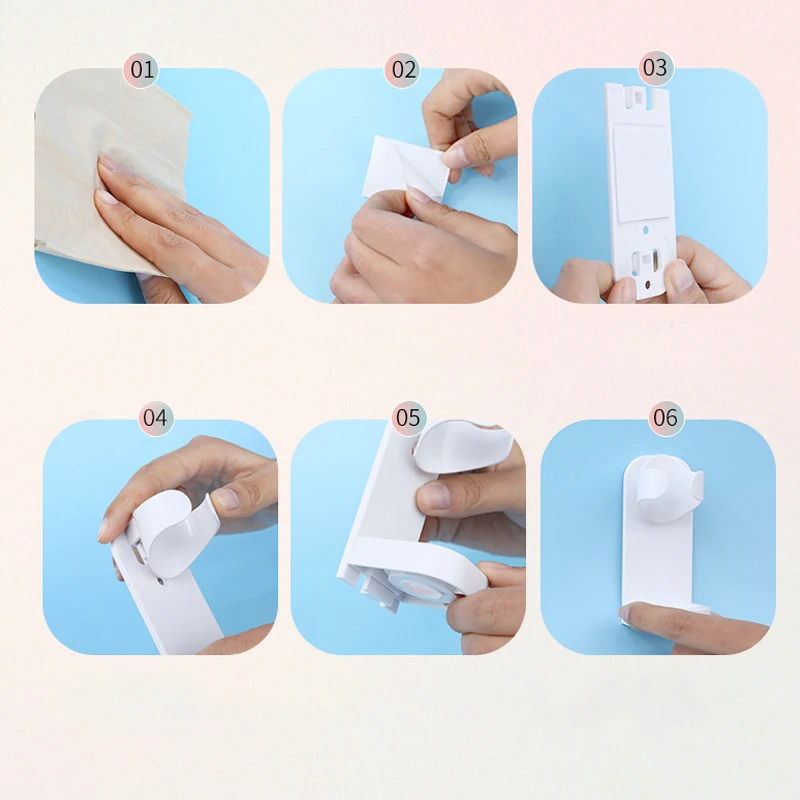 01

02

03

04

05

06