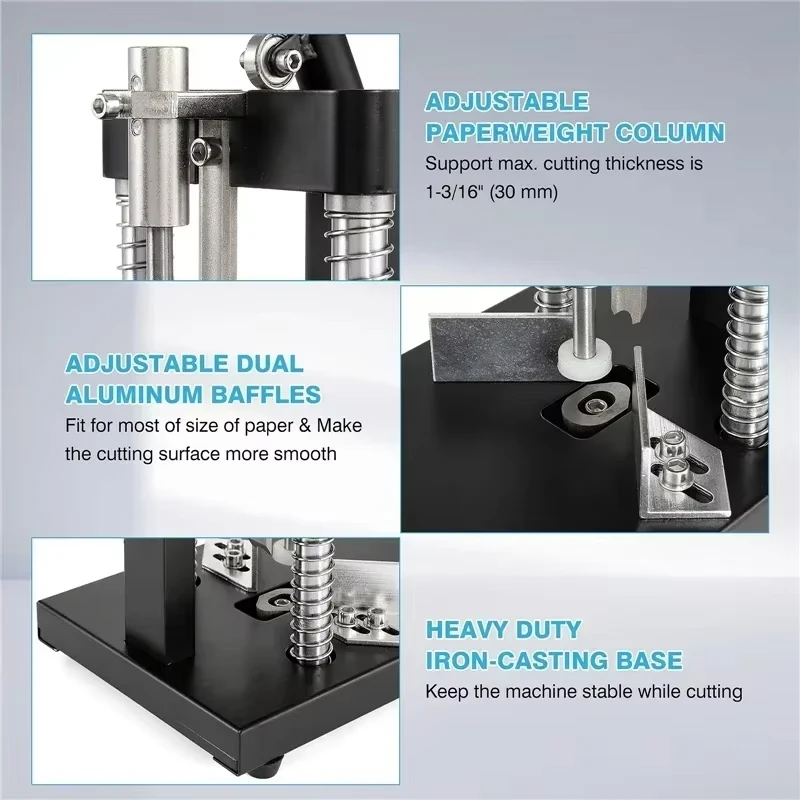 ADJUSTABLE PAPERWEIGHT COLUMN
Support max. cutting thickness is 1-3/16" (30 mm)

ADJUSTABLE DUAL ALUMINUM BAFFLES
Fit for most of size of paper & Make the cutting surface more smooth

HEAVY DUTY IRON-CASTING BASE
Keep the machine stable while cutting