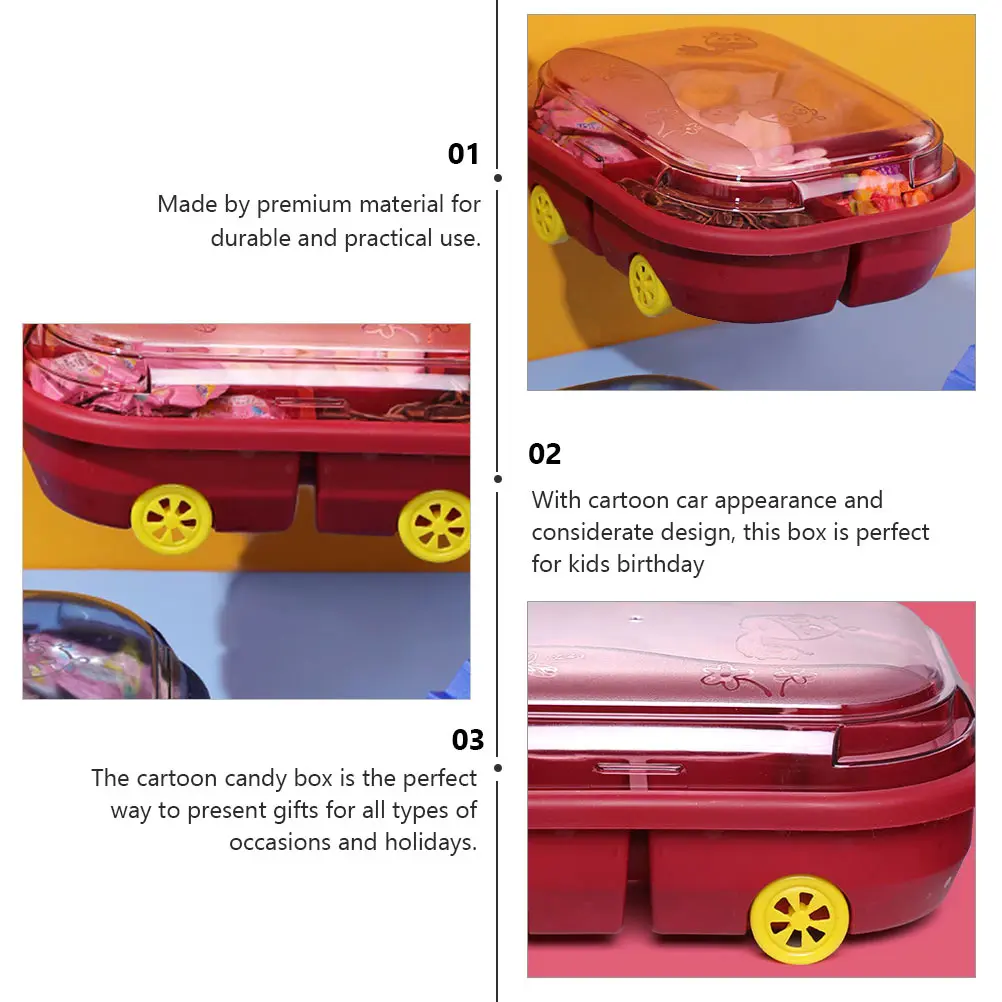 01

Made by premium material for durable and practical use.

02

With cartoon car appearance and considerate design, this box is perfect for kids birthday

03

The cartoon candy box is the perfect way to present gifts for all types of occasions and holidays.