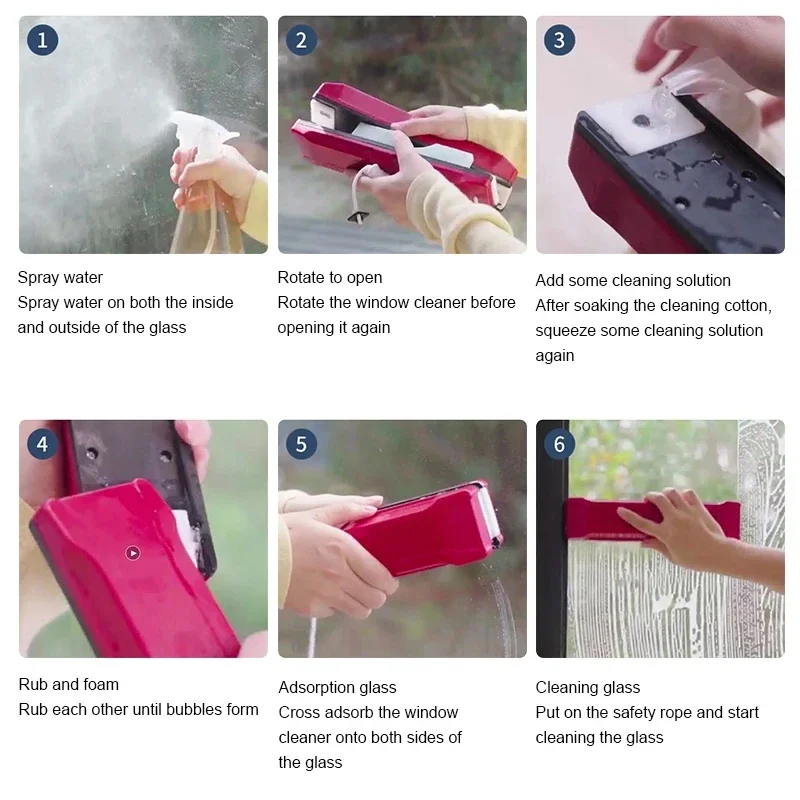 1

Spray water
Spray water on both the inside and outside of the glass

2

Rotate to open
Rotate the window cleaner before opening it again

3

Add some cleaning solution
After soaking the cleaning cotton, squeeze some cleaning solution again

4

Rub and foam
Rub each other until bubbles form

5

Adsorption glass
Cross adsorb the window cleaner onto both sides of the glass

6

Cleaning glass
Put on the safety rope and start cleaning the glass