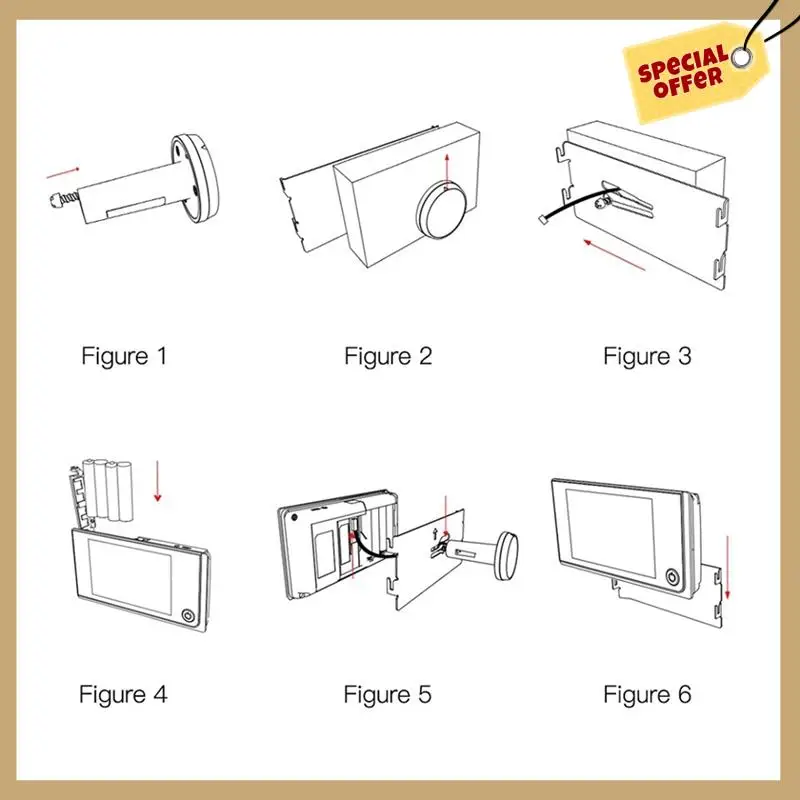 SPECIAL OFFER

Figure 1

Figure 2

Figure 3

Figure 4

Figure 5

Figure 6