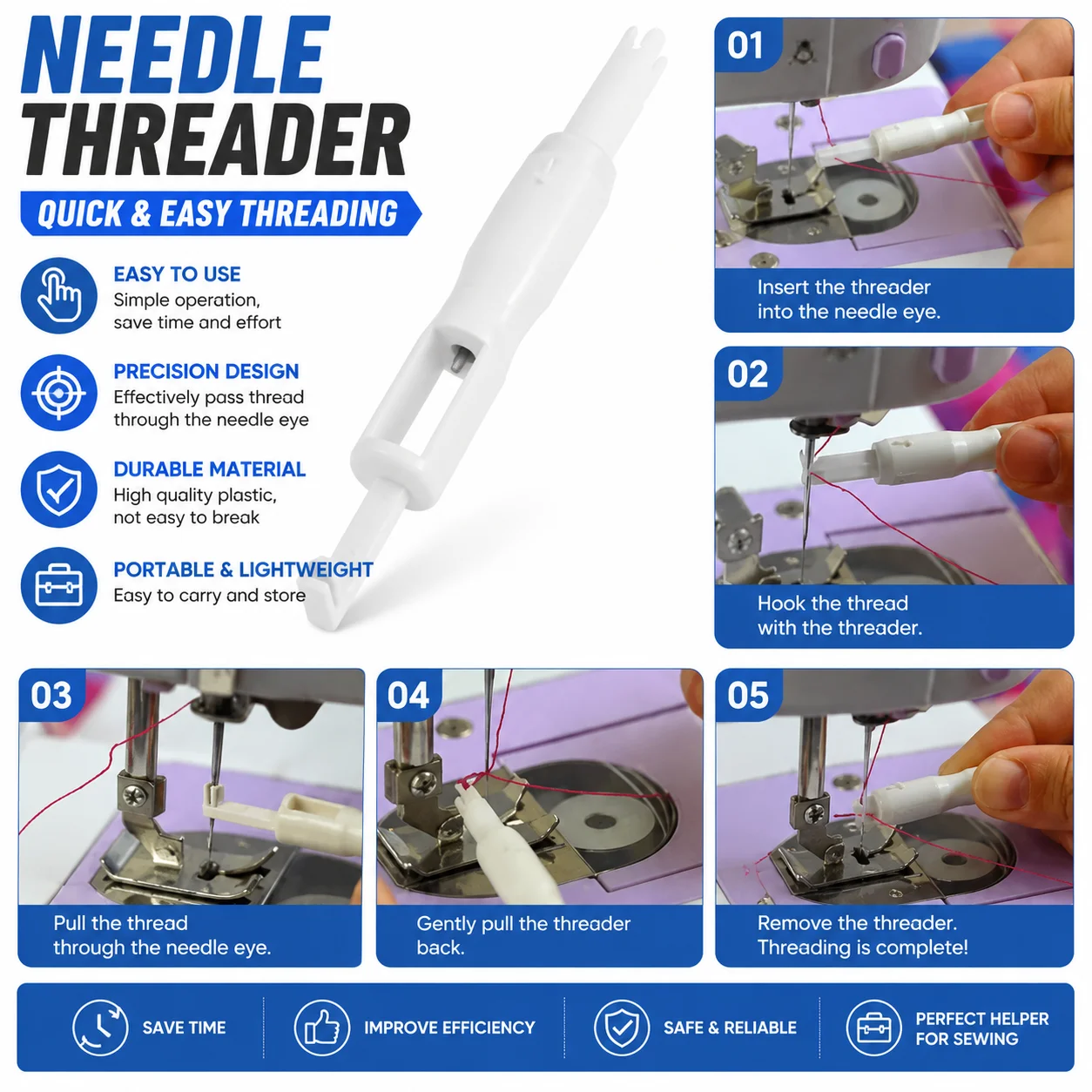 NEEDLE THREADER

QUICK & EASY THREADING

EASY TO USE
Simple operation, save time and effort

PRECISION DESIGN
Effectively pass thread through the needle eye

DURABLE MATERIAL
High quality plastic, not easy to break

PORTABLE & LIGHTWEIGHT
Easy to carry and store

01
Insert the threader into the needle eye.

02
Hook the thread with the threader.

03
Pull the thread through the needle eye.

04
Gently pull the threader back.

05
Remove the threader. Threading is complete!

SAVE TIME

IMPROVE EFFICIENCY

SAFE & RELIABLE

PERFECT HELPER FOR SEWING