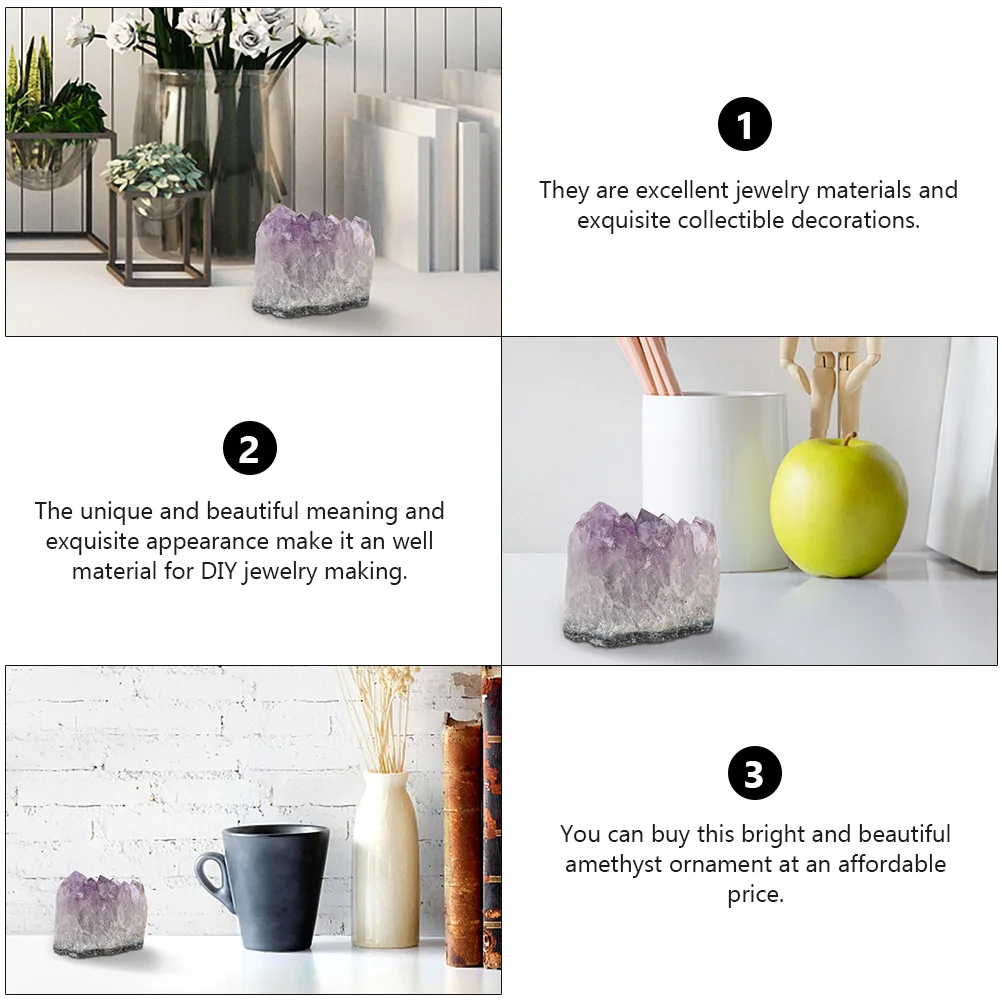 1

They are excellent jewelry materials and exquisite collectible decorations.

2

The unique and beautiful meaning and exquisite appearance make it an well material for DIY jewelry making.

3

You can buy this bright and beautiful amethyst ornament at an affordable price.