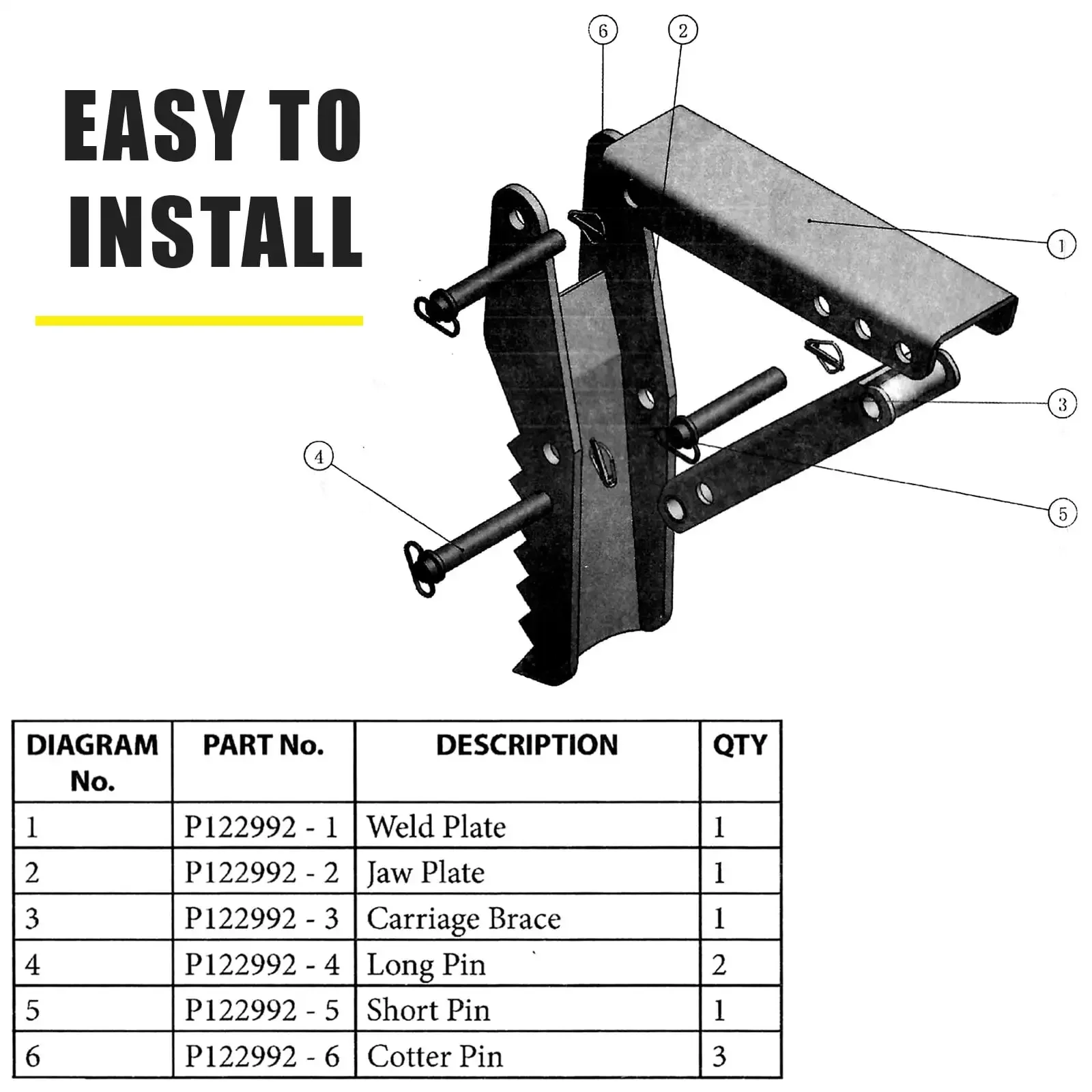 EASY TO INSTALL

6
2
1
3
4
5

| DIAGRAM No. | PART No. | DESCRIPTION | QTY |
|---|---|---|---|
| 1 | P122992 - 1 | Weld Plate | 1 |
| 2 | P122992 - 2 | Jaw Plate | 1 |
| 3 | P122992 - 3 | Carriage Brace | 1 |
| 4 | P122992 - 4 | Long Pin | 2 |
| 5 | P122992 - 5 | Short Pin | 1 |
| 6 | P122992 - 6 | Cotter Pin | 3 |