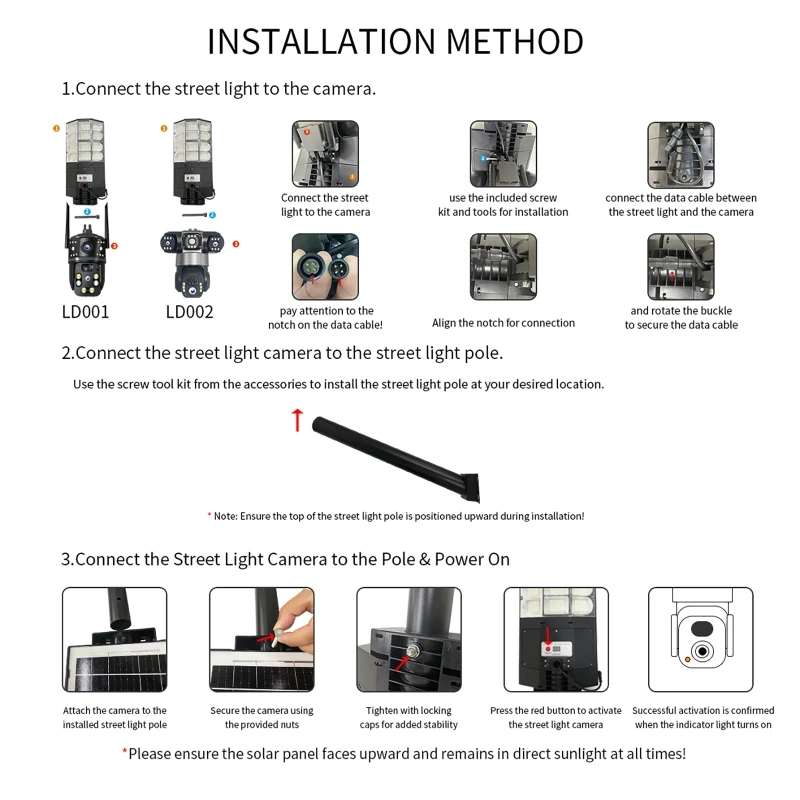 INSTALLATION METHOD

1.Connect the street light to the camera.

LD001

LD002

Connect the street light to the camera

use the included screw kit and tools for installation

connect the data cable between the street light and the camera

pay attention to the notch on the data cable!

Align the notch for connection

and rotate the buckle to secure the data cable

2.Connect the street light camera to the street light pole.

Use the screw tool kit from the accessories to install the street light pole at your desired location.

* Note: Ensure the top of the street light pole is positioned upward during installation!

3.Connect the Street Light Camera to the Pole & Power On

Attach the camera to the installed street light pole

Secure the camera using the provided nuts

Tighten with locking caps for added stability

Press the red button to activate the street light camera

Successful activation is confirmed when the indicator light turns on

*Please ensure the solar panel faces upward and remains in direct sunlight at all times!