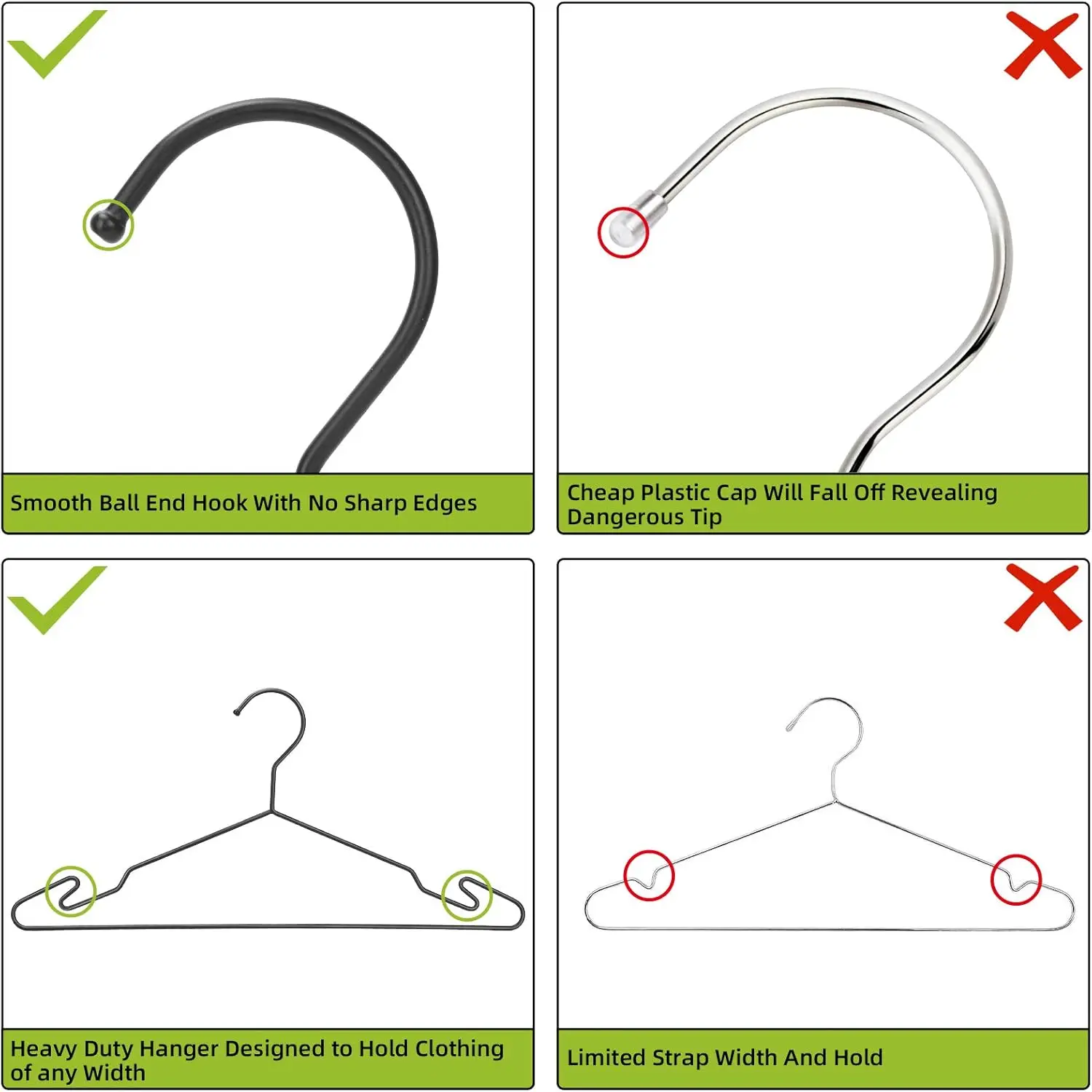 Smooth Ball End Hook With No Sharp Edges

Cheap Plastic Cap Will Fall Off Revealing Dangerous Tip

Heavy Duty Hanger Designed to Hold Clothing of any Width

Limited Strap Width And Hold