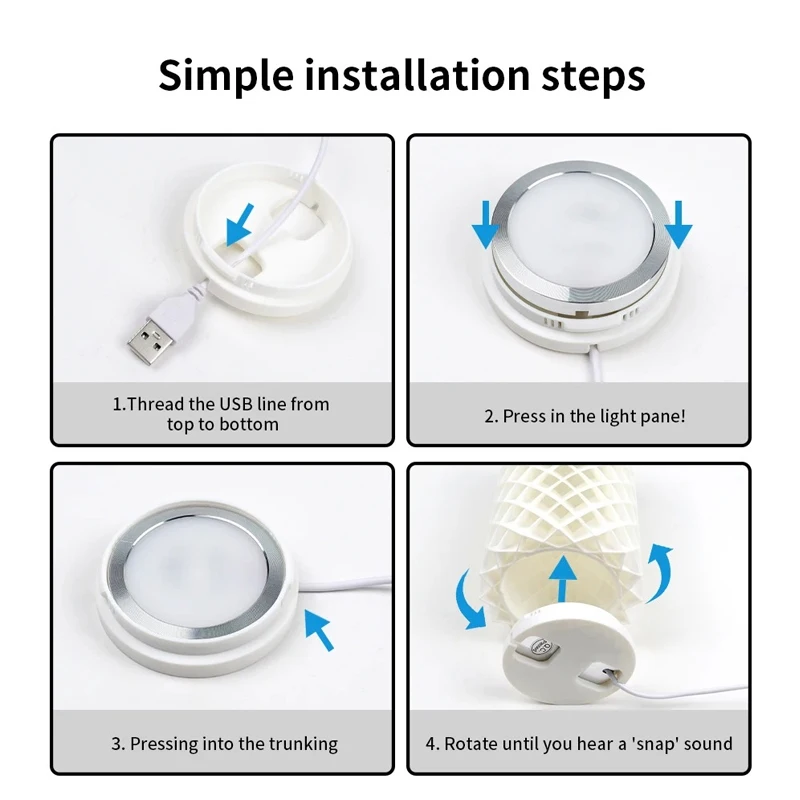 Simple installation steps

1.Thread the USB line from top to bottom

2. Press in the light pane!

3. Pressing into the trunking

4. Rotate until you hear a 'snap' sound