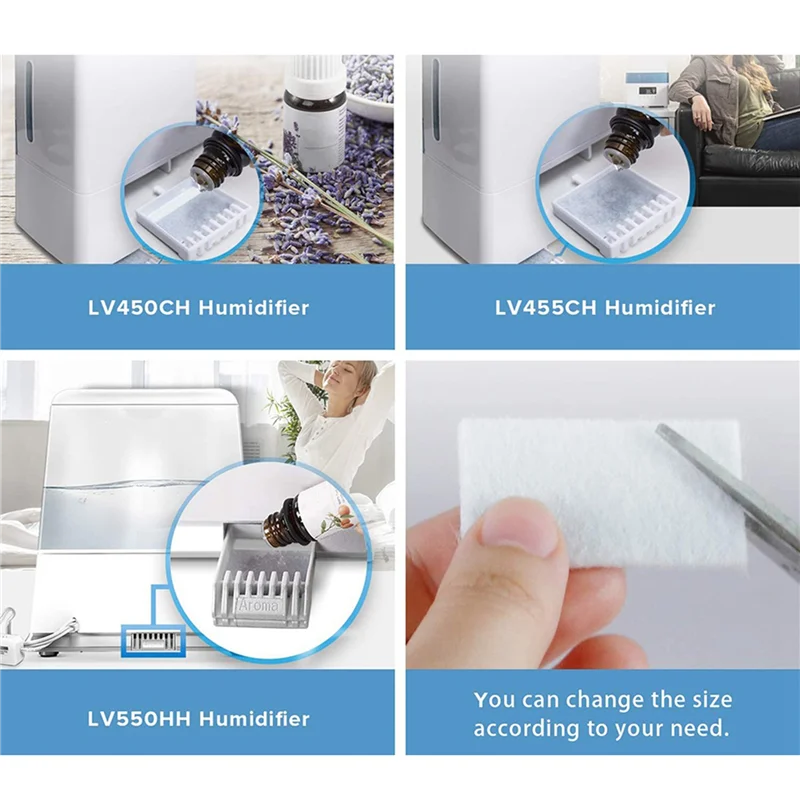 LV450CH Humidifier

LV455CH Humidifier

Aroma

LV550HH Humidifier

You can change the size according to your need.