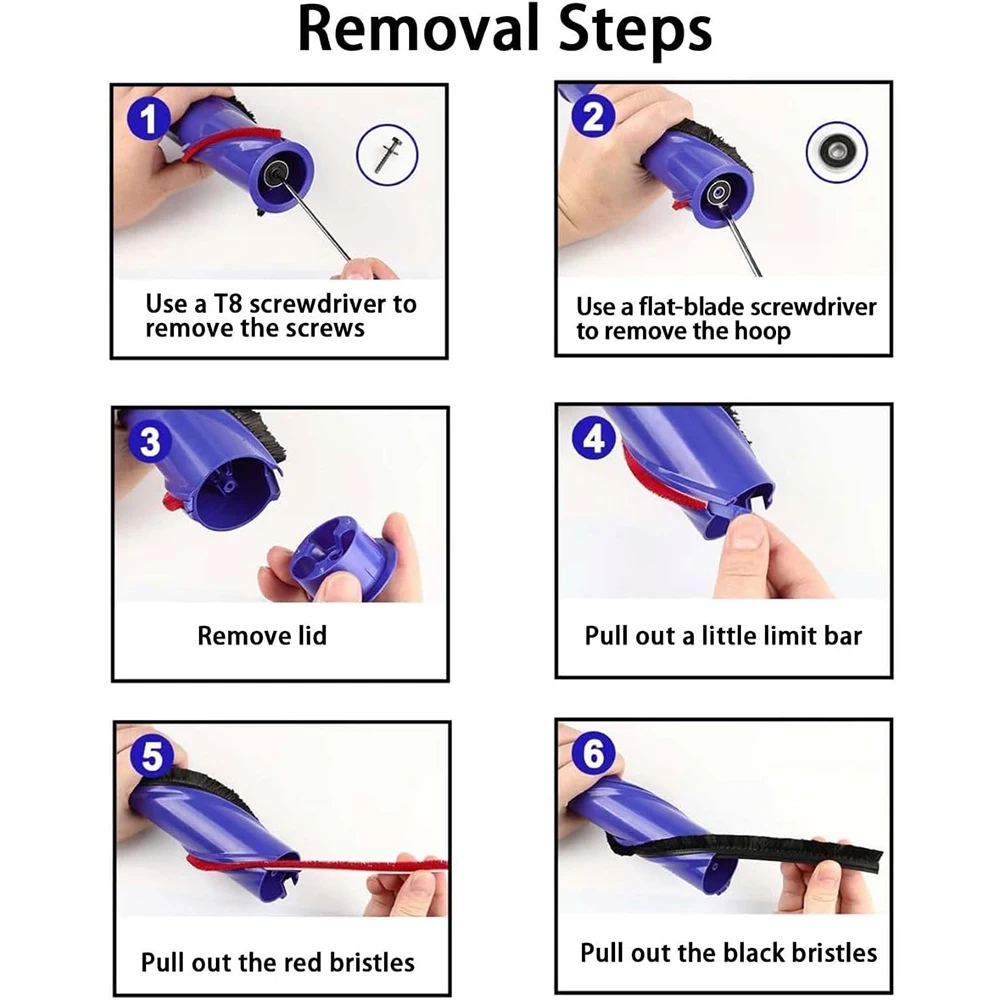 Removal Steps

1

Use a T8 screwdriver to remove the screws

2

Use a flat-blade screwdriver to remove the hoop

3

Remove lid

4

Pull out a little limit bar

5

Pull out the red bristles

6

Pull out the black bristles