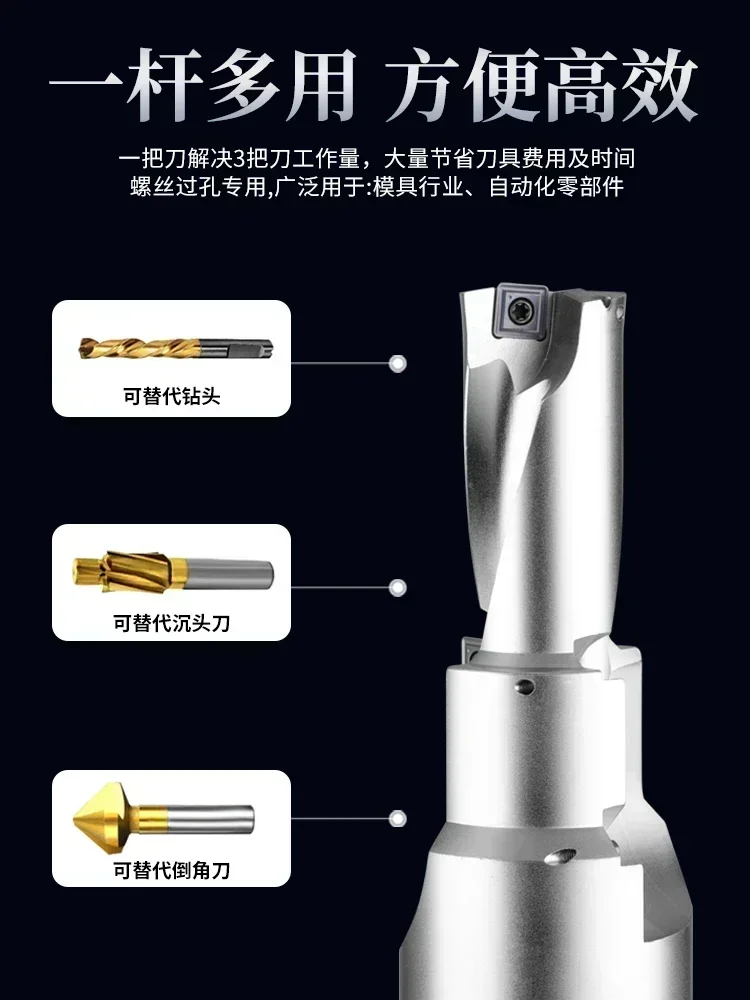 一杆多用 方便高效

一把刀解决3把刀工作量，大量节省刀具费用及时间
螺丝过孔专用,广泛用于:模具行业、自动化零部件

可替代钻头

可替代沉头刀

可替代倒角刀