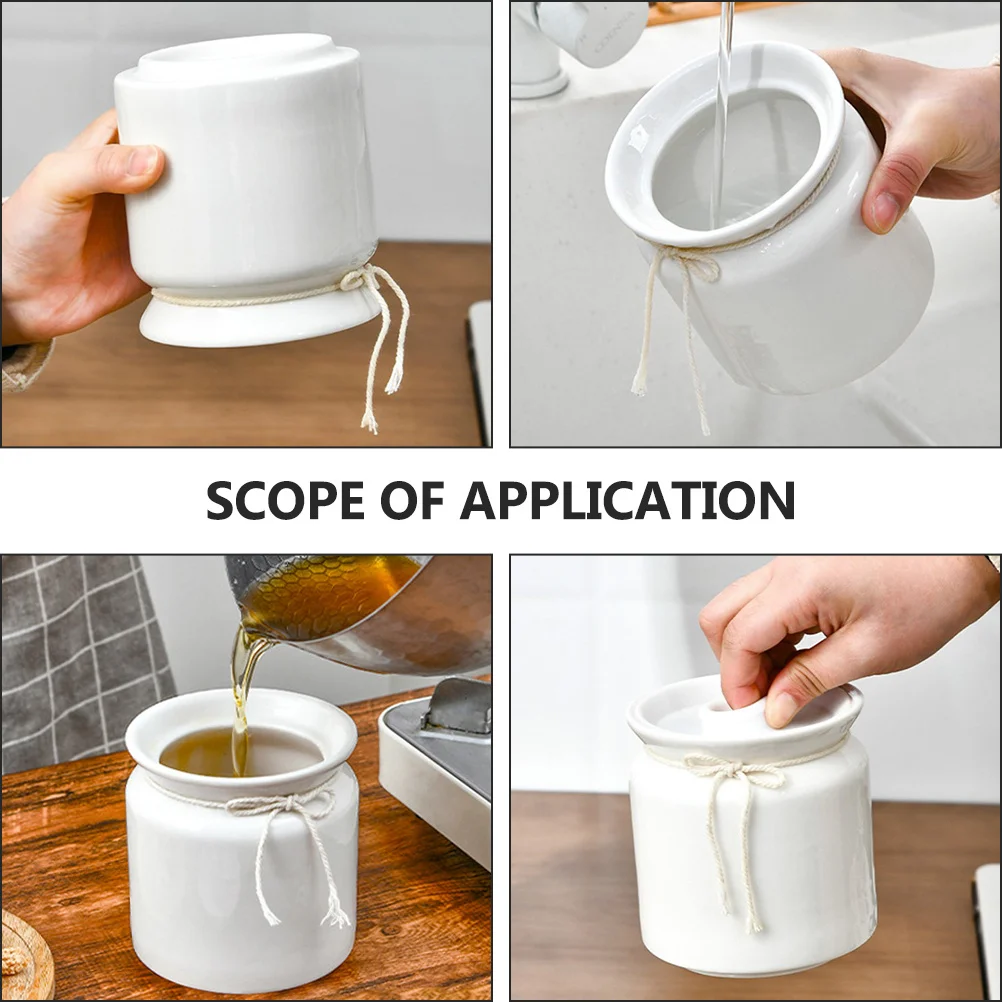 SCOPE OF APPLICATION