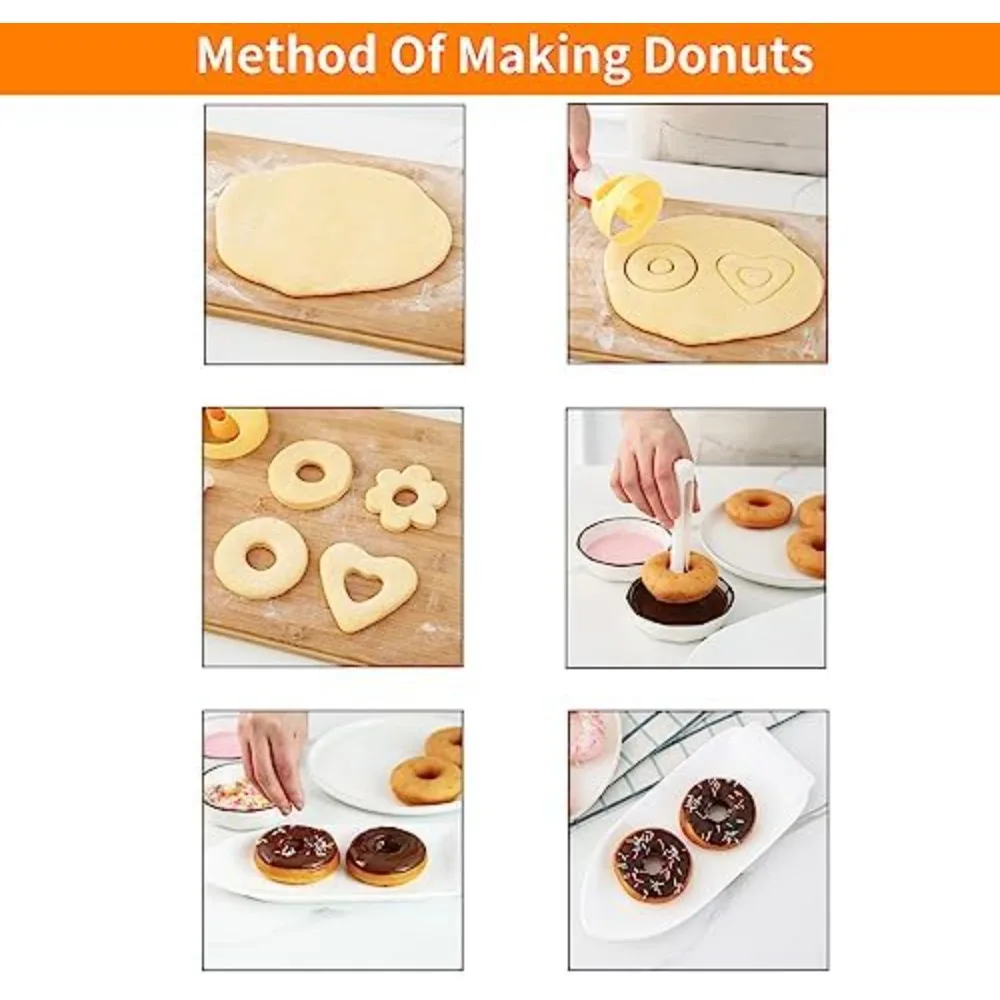 Method Of Making Donuts