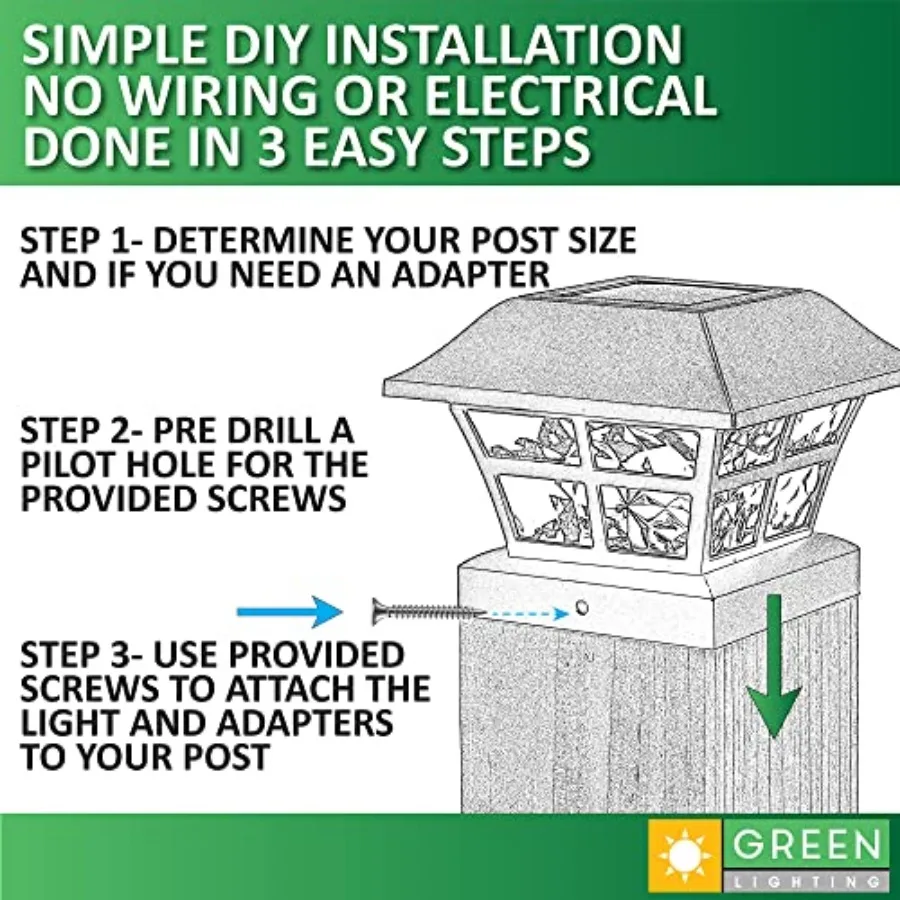 SIMPLE DIY INSTALLATION NO WIRING OR ELECTRICAL DONE IN 3 EASY STEPS

STEP 1- DETERMINE YOUR POST SIZE AND IF YOU NEED AN ADAPTER

STEP 2- PRE DRILL A PILOT HOLE FOR THE PROVIDED SCREWS

STEP 3- USE PROVIDED SCREWS TO ATTACH THE LIGHT AND ADAPTERS TO YOUR POST

GREEN
LIGHTING