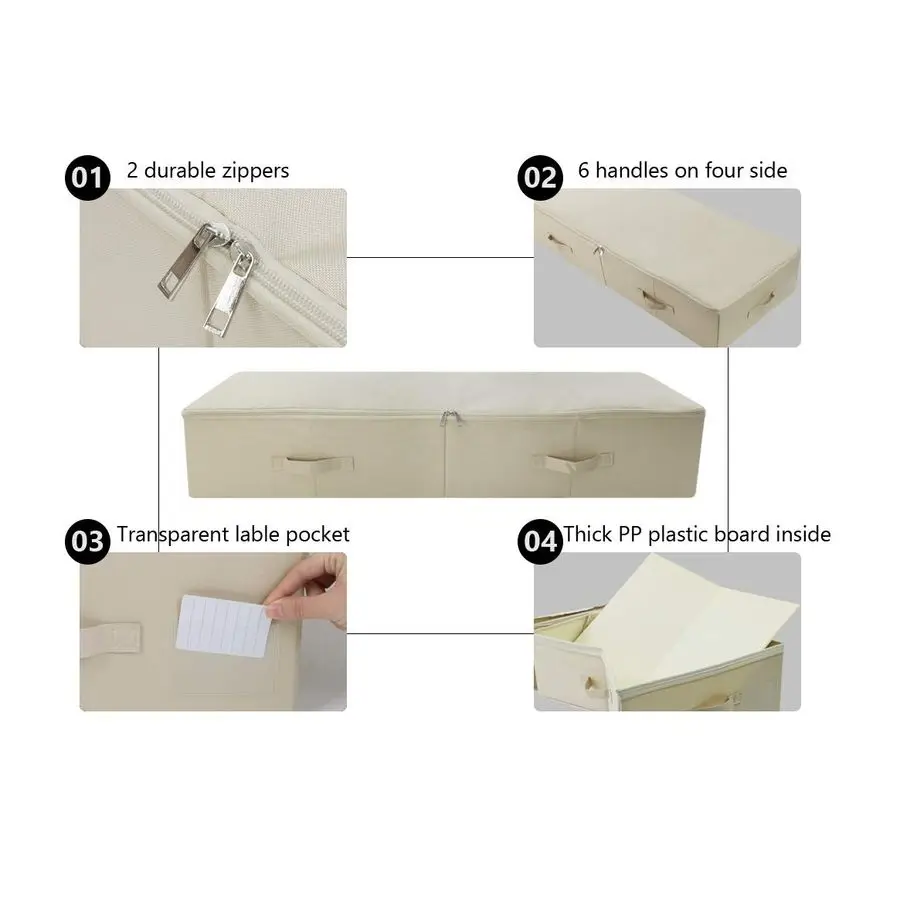 01 2 durable zippers

02 6 handles on four side

03 Transparent lable pocket

04 Thick PP plastic board inside