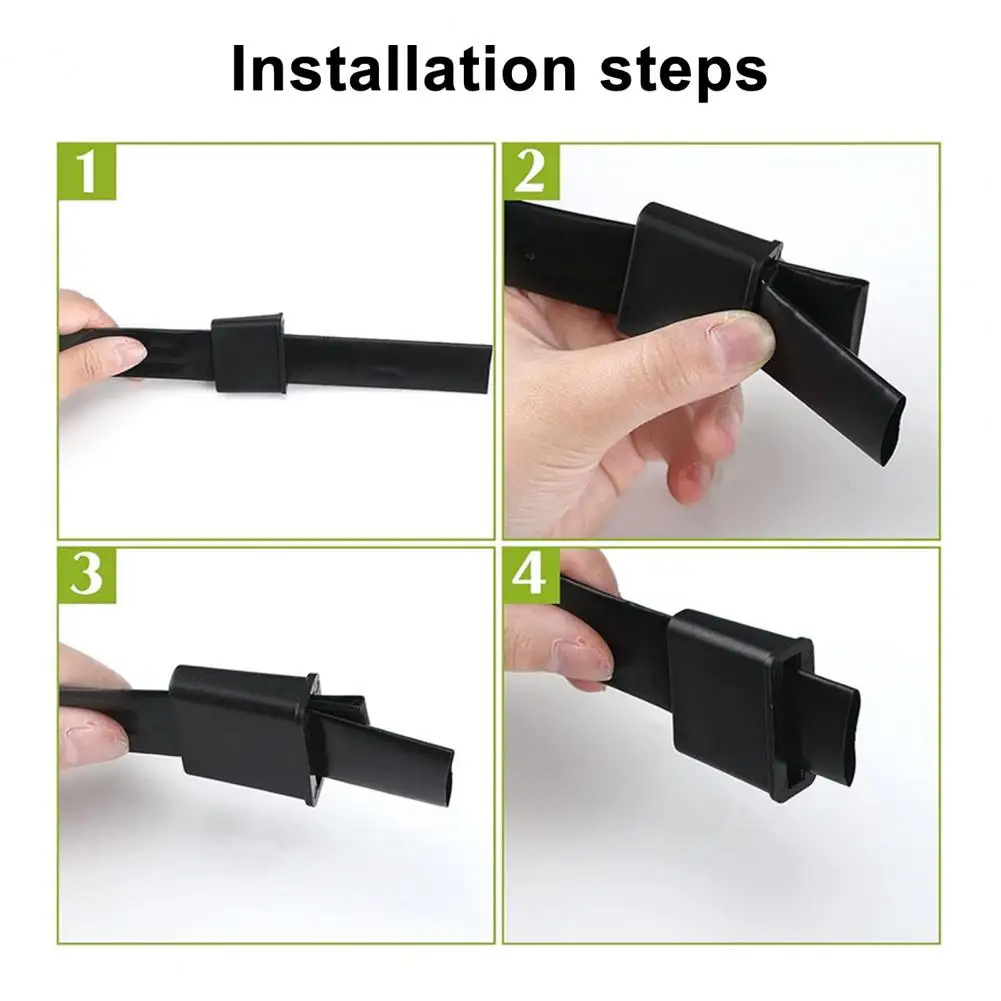 Installation steps

1

2

3

4