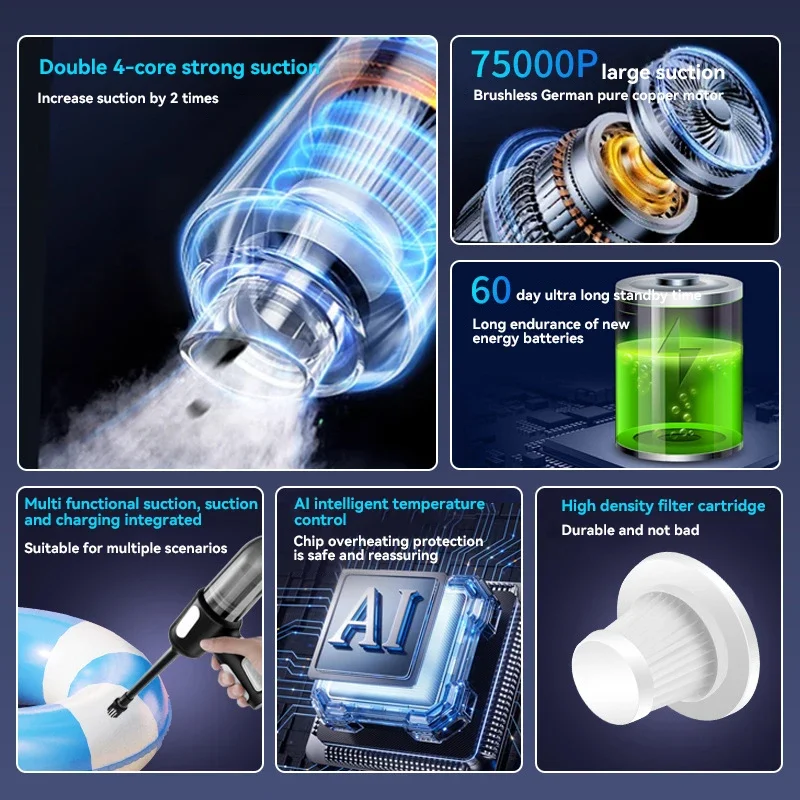 Double 4-core strong suction

Increase suction by 2 times

75000P large suction

Brushless German pure copper motor

60 day ultra long standby time

Long endurance of new energy batteries

Multi functional suction, suction and charging integrated

Suitable for multiple scenarios

AI intelligent temperature control

Chip overheating protection is safe and reassuring

AI

High density filter cartridge

Durable and not bad