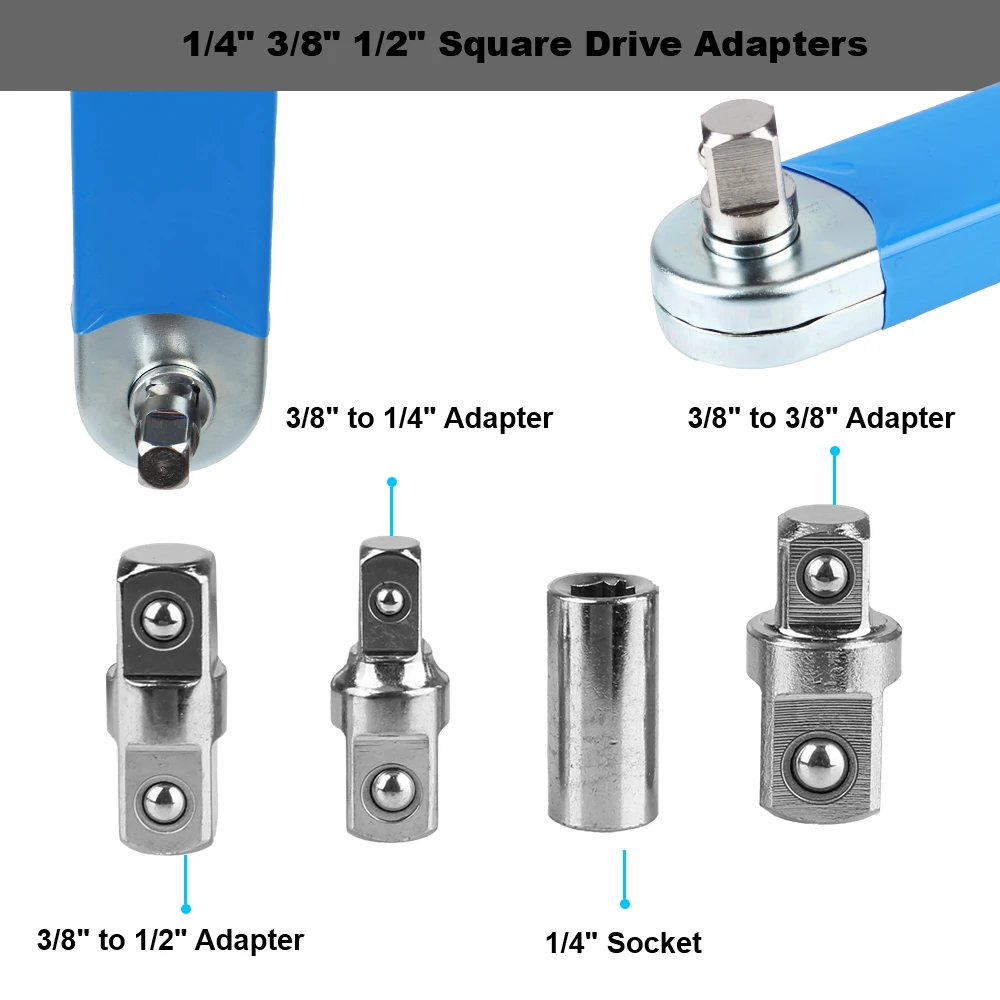 1/4" 3/8" 1/2" Square Drive Adapters

3/8" to 1/4" Adapter

3/8" to 3/8" Adapter

3/8" to 1/2" Adapter

1/4" Socket