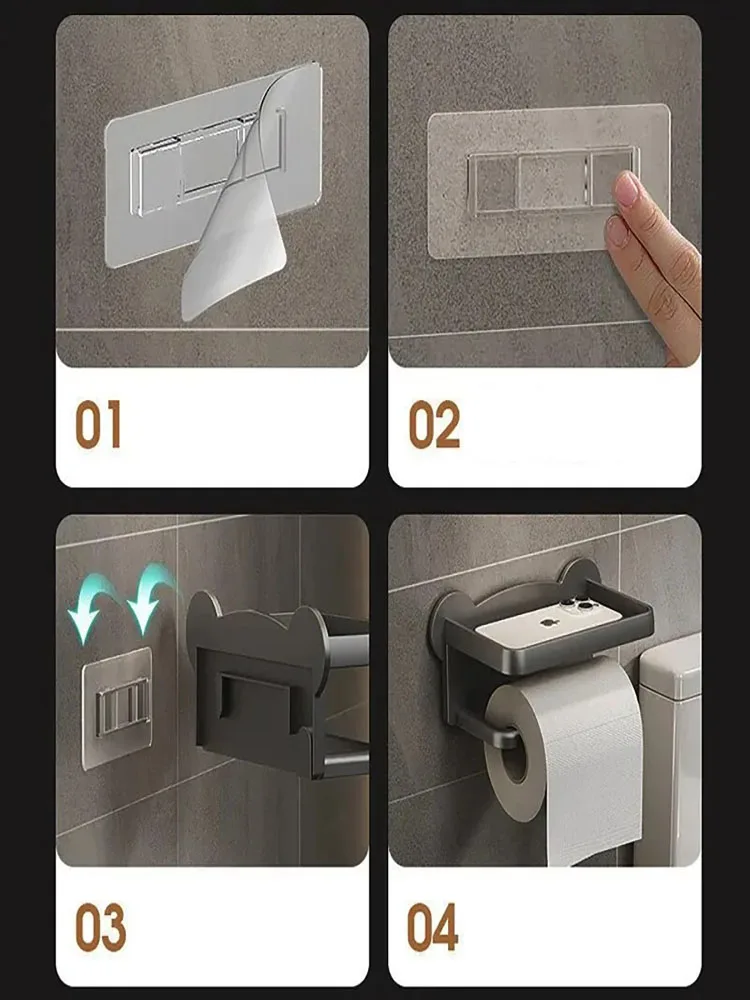 01

02

03

04