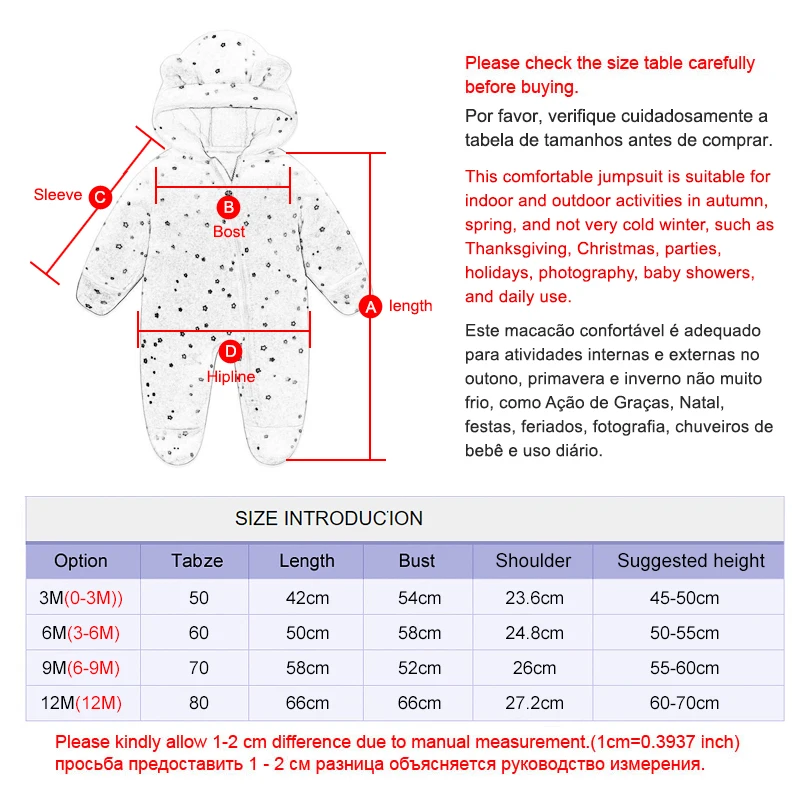 Sleeve C

B
Bost

A length

D
Hipline

Please check the size table carefully before buying.

Por favor, verifique cuidadosamente a tabela de tamanhos antes de comprar.

This comfortable jumpsuit is suitable for indoor and outdoor activities in autumn, spring, and not very cold winter, such as Thanksgiving, Christmas, parties, holidays, photography, baby showers, and daily use.

Este macacão confortável é adequado para atividades internas e externas no outono, primavera e inverno não muito frio, como Ação de Graças, Natal, festas, feriados, fotografia, chuveiros de bebê e uso diário.

SIZE INTRODUCION

| Option | Tabze | Length | Bust | Shoulder | Suggested height |
|---|---|---|---|---|---|
| 3M(0-3M)) | 50 | 42cm | 54cm | 23.6cm | 45-50cm |
| 6M(3-6M) | 60 | 50cm | 58cm | 24.8cm | 50-55cm |
| 9M(6-9M) | 70 | 58cm | 52cm | 26cm | 55-60cm |
| 12M(12M) | 80 | 66cm | 66cm | 27.2cm | 60-70cm |

Please kindly allow 1-2 cm difference due to manual measurement.(1cm=0.3937 inch)
просьба предоставить 1 - 2 см разница объясняется руководство измерения.