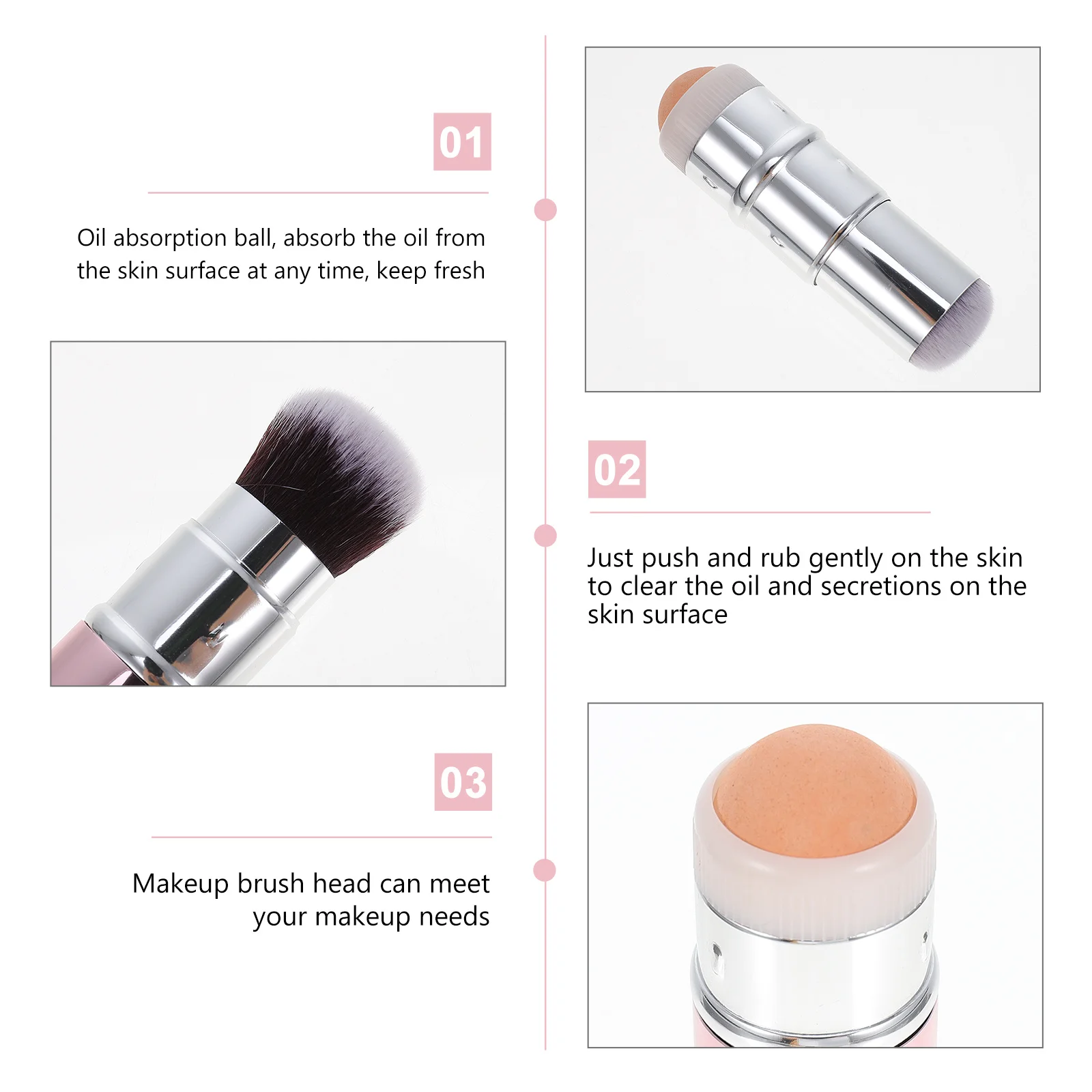 01

Oil absorption ball, absorb the oil from the skin surface at any time, keep fresh

02

Just push and rub gently on the skin to clear the oil and secretions on the skin surface

03

Makeup brush head can meet your makeup needs