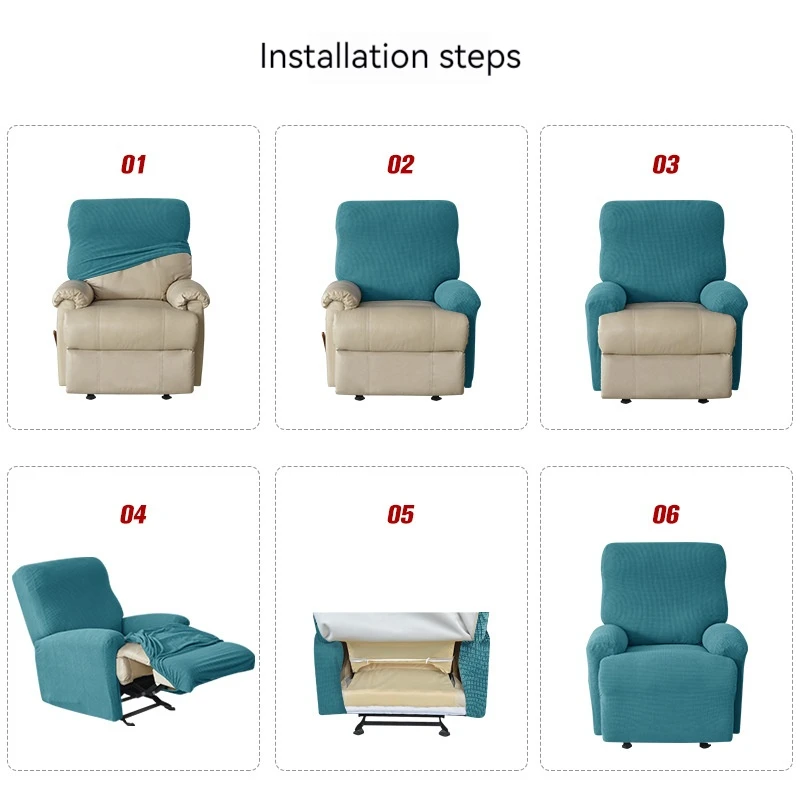 Installation steps

01

02

03

04

05

06