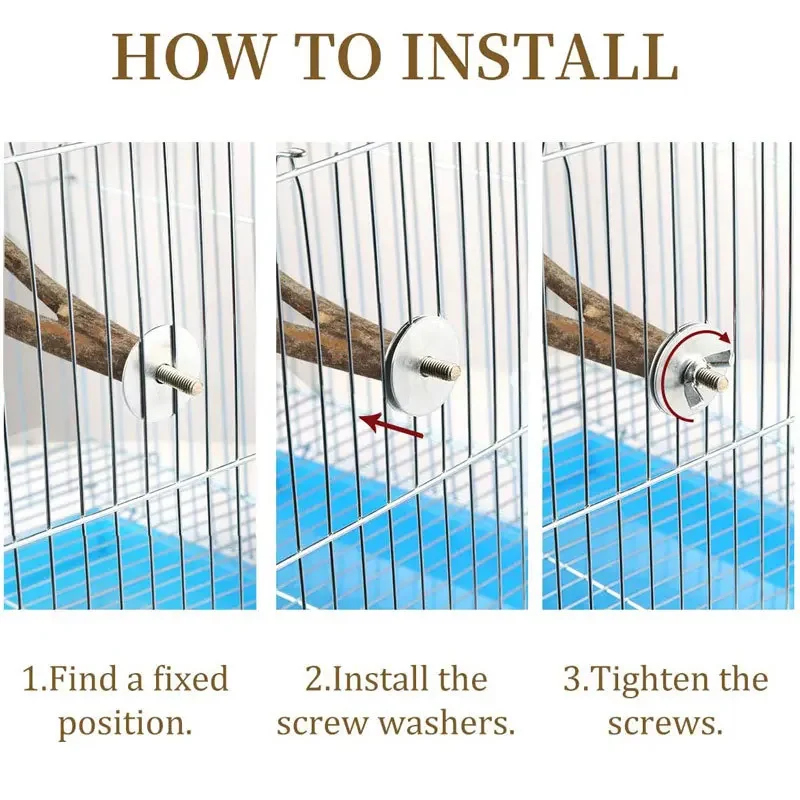 HOW TO INSTALL

1.Find a fixed position.

2.Install the screw washers.

3.Tighten the screws.