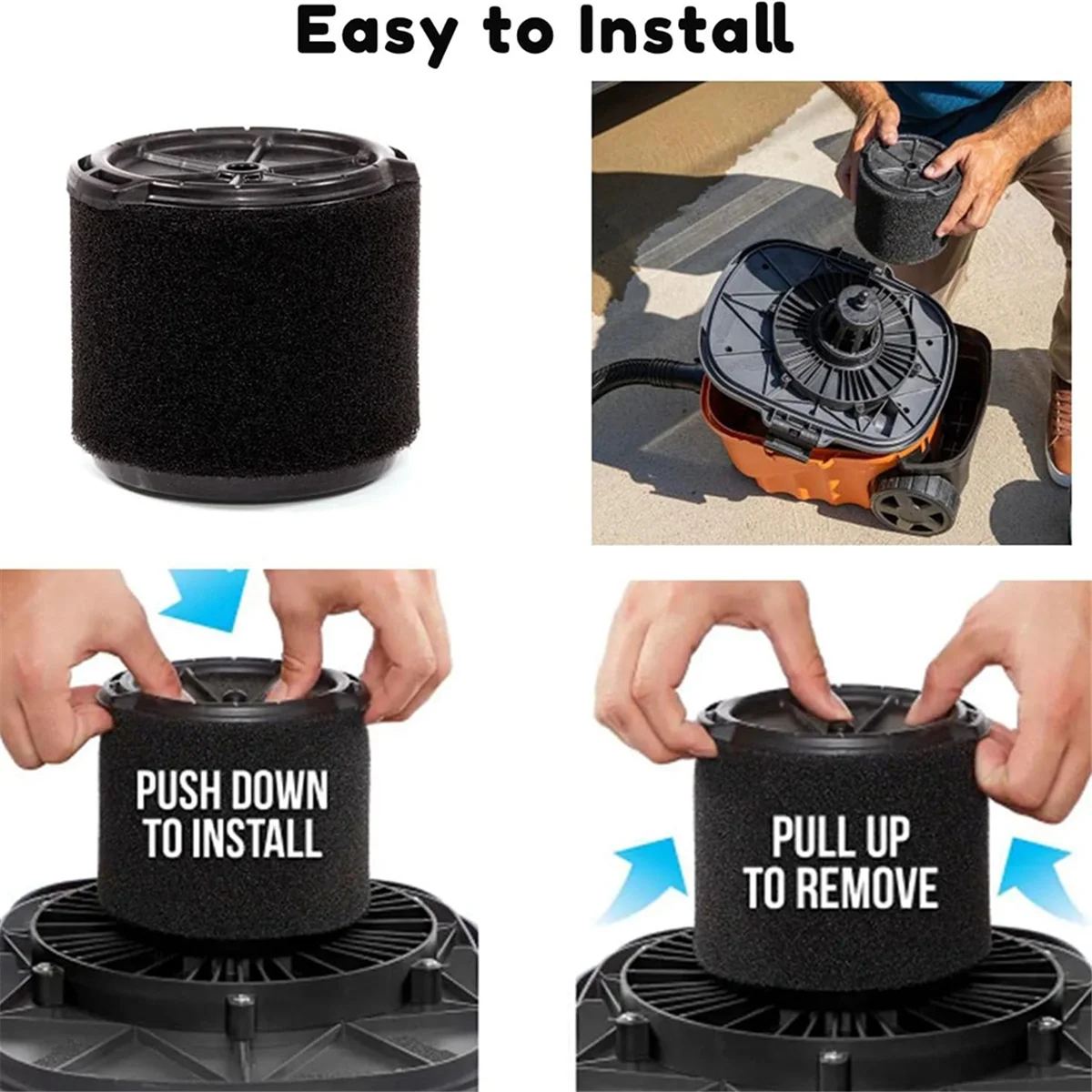 Easy to Install

PUSH DOWN TO INSTALL

PULL UP TO REMOVE