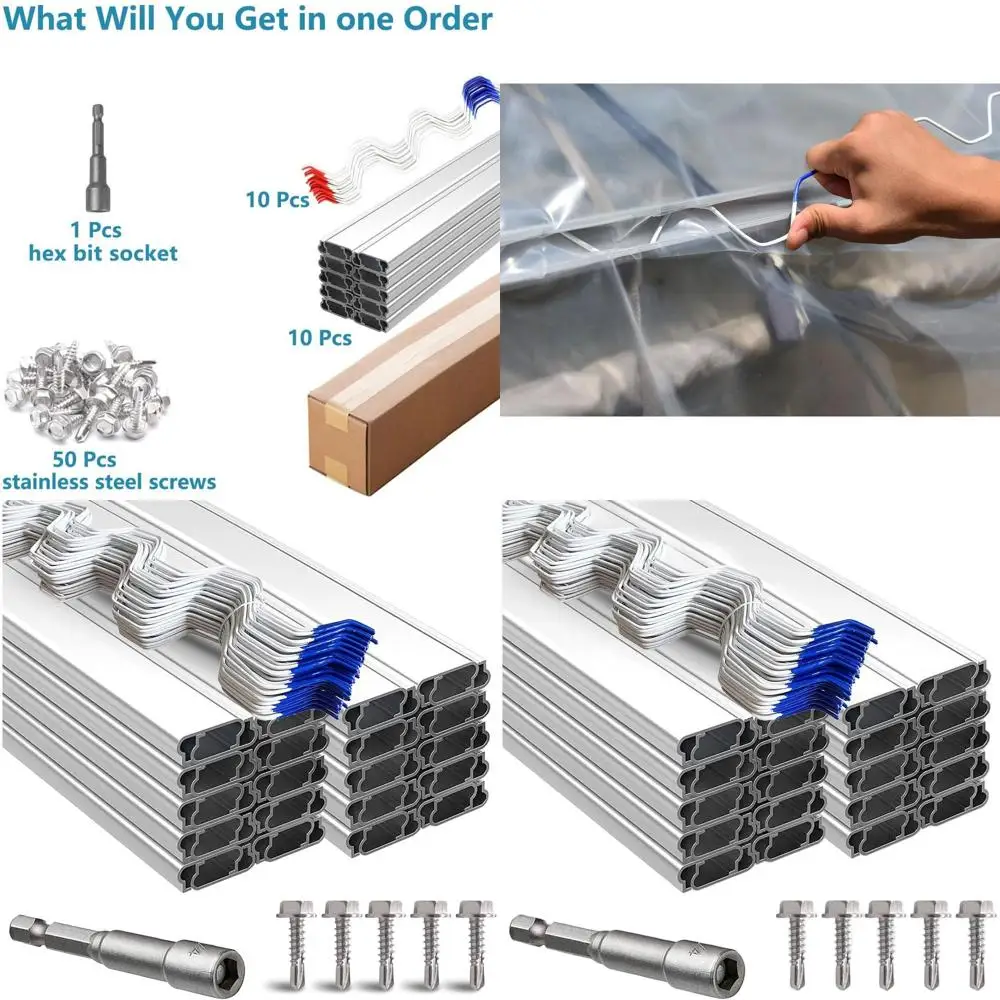 What Will You Get in one Order

1 Pcs
hex bit socket

10 Pcs

10 Pcs

50 Pcs
stainless steel screws