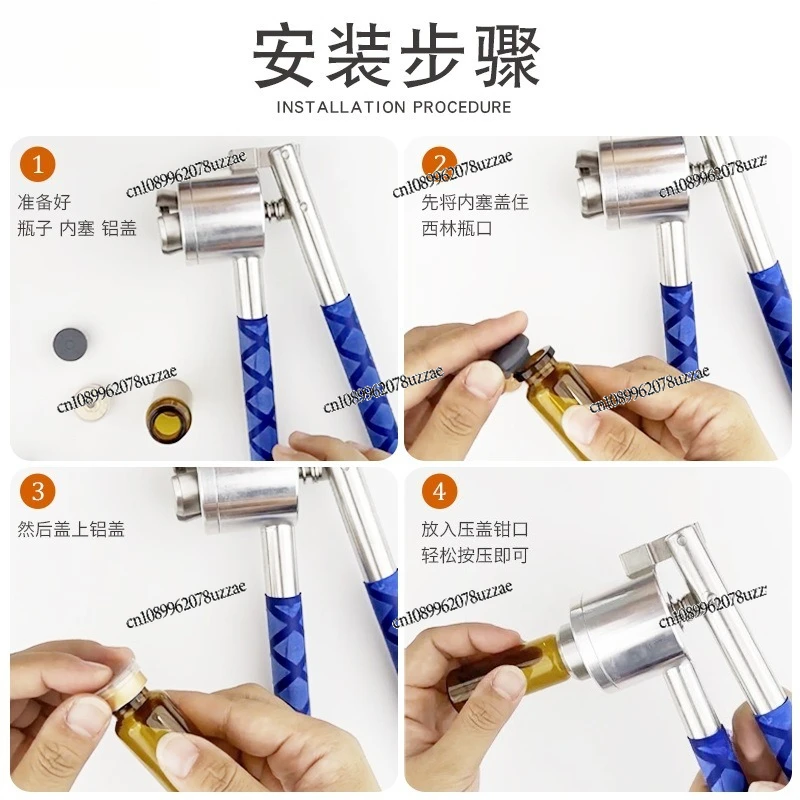 安装步骤
INSTALLATION PROCEDURE

1
准备好
瓶子 内塞 铝盖
cn1089962078uzzae
cn1089962078uzzae
cn1089962078uzzae

2
先将内塞盖住
西林瓶口
cn1089962078uzzae
cn1089962078uzz
cn1089962078uzzae

3
然后盖上铝盖
cn1089962078uzzae

4
放入压盖钳口
轻松按压即可
cn1089962078uzzae
cn1089962078uzz