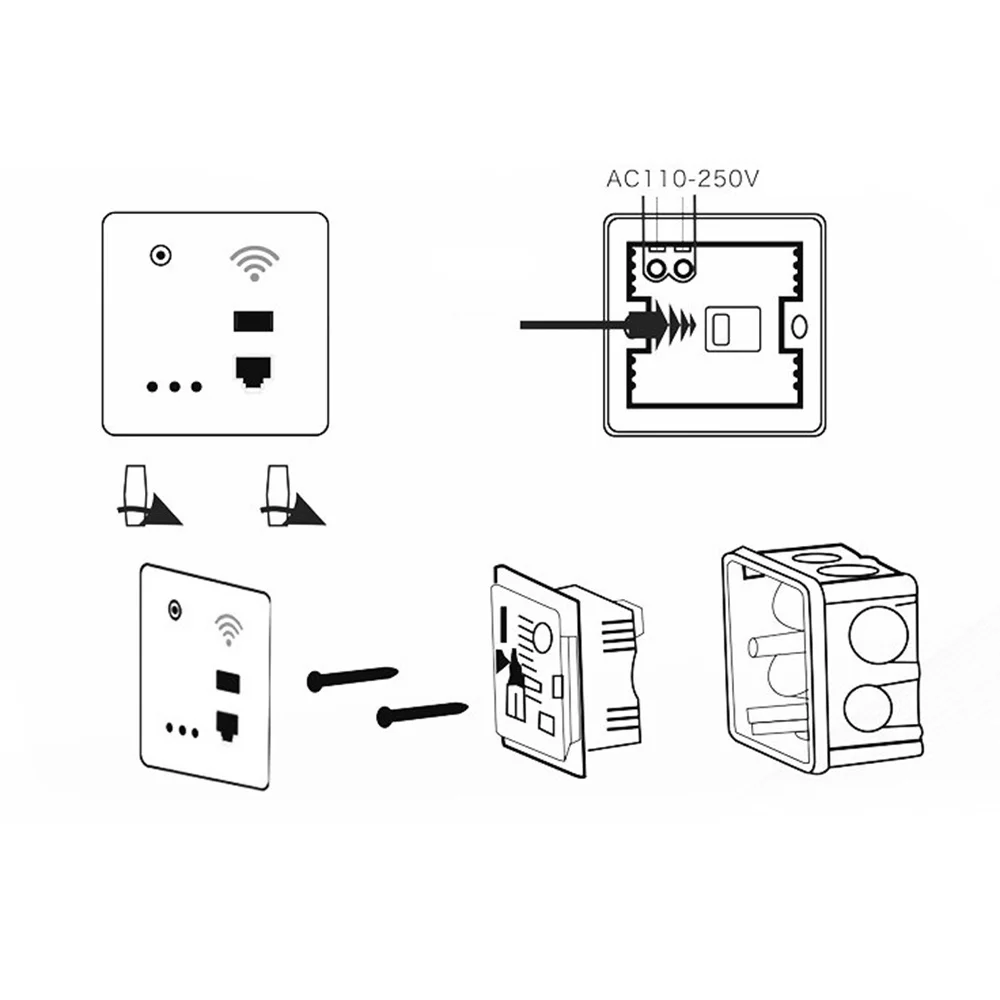 AC110-250V