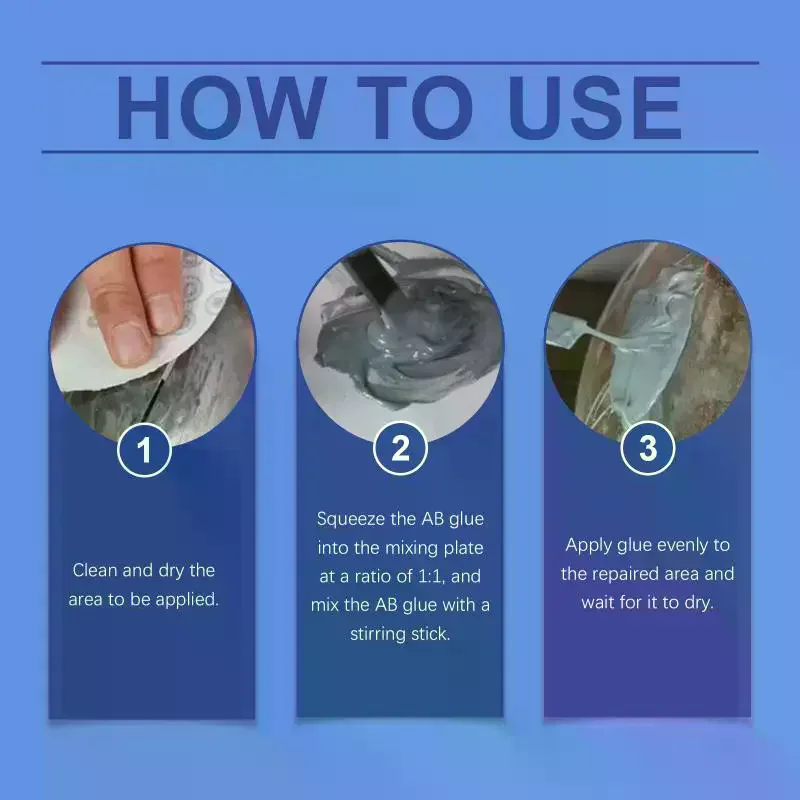 HOW TO USE

1

Clean and dry the area to be applied.

2

Squeeze the AB glue into the mixing plate at a ratio of 1:1, and mix the AB glue with a stirring stick.

3

Apply glue evenly to the repaired area and wait for it to dry.