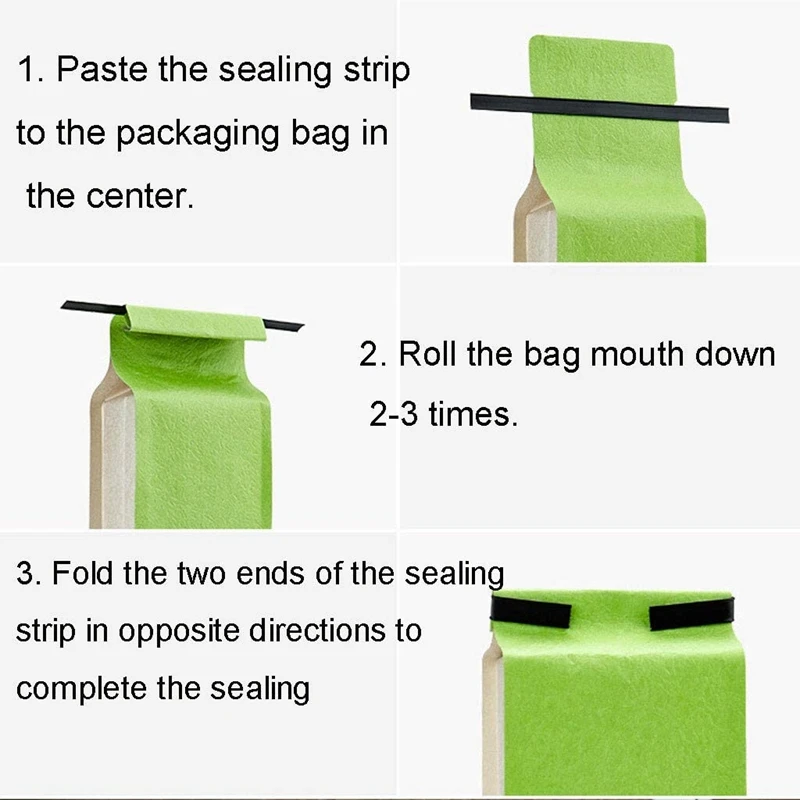 1. Paste the sealing strip to the packaging bag in the center.

2. Roll the bag mouth down 2-3 times.

3. Fold the two ends of the sealing strip in opposite directions to complete the sealing