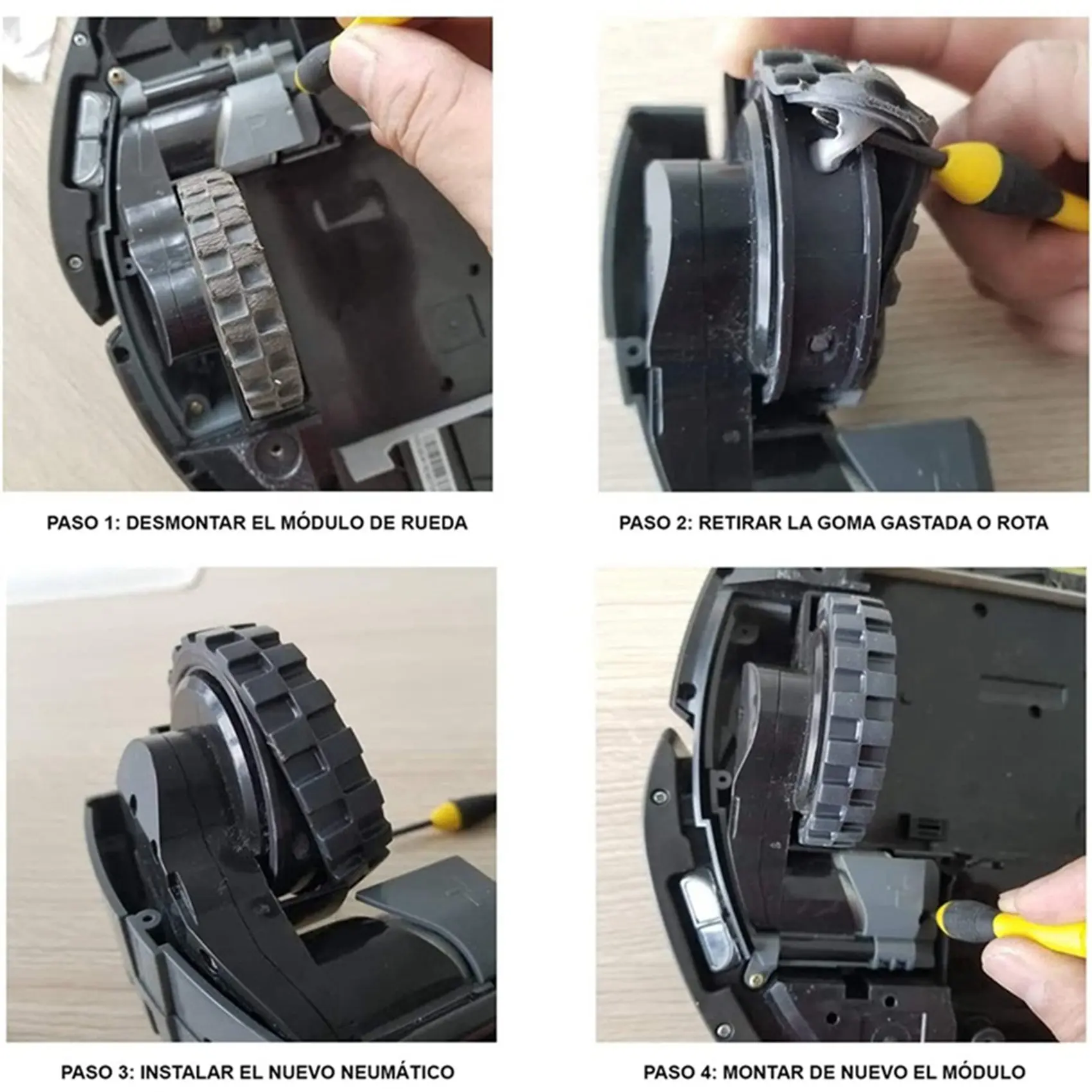 PASO 1: DESMONTAR EL MÓDULO DE RUEDA

PASO 2: RETIRAR LA GOMA GASTADA O ROTA

PASO 3: INSTALAR EL NUEVO NEUMÁTICO

PASO 4: MONTAR DE NUEVO EL MÓDULO