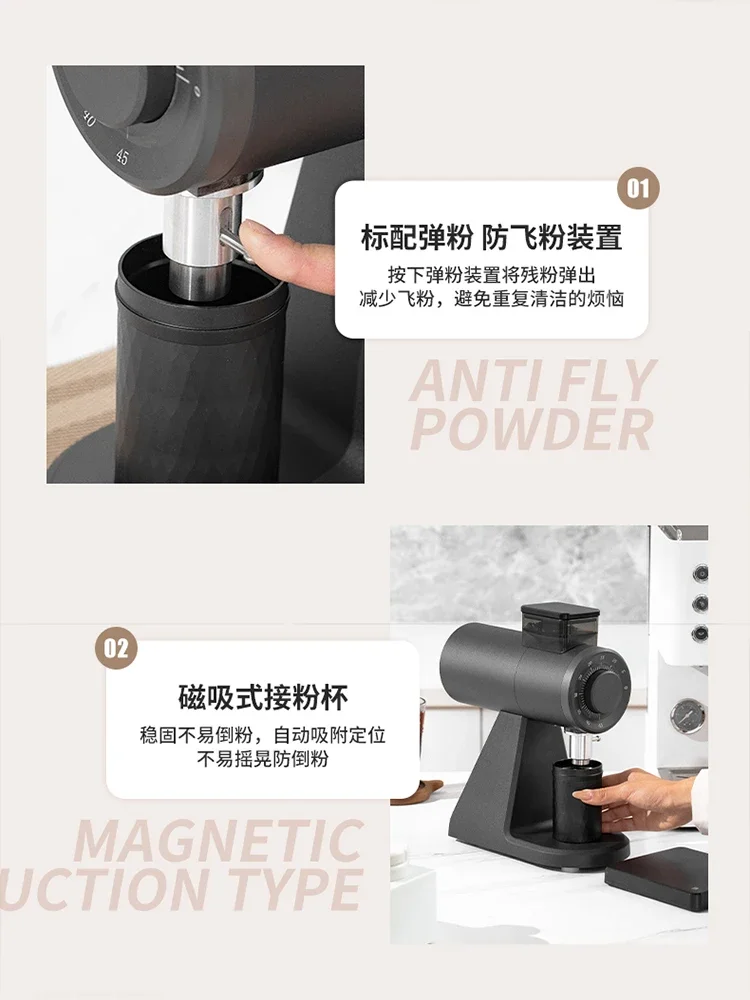 40
45

01
标配弹粉 防飞粉装置
按下弹粉装置将残粉弹出
减少飞粉，避免重复清洁的烦恼

ANTI FLY
POWDER

02
磁吸式接粉杯
稳固不易倒粉，自动吸附定位
不易摇晃防倒粉

MAGNETIC
UCTION TYPE