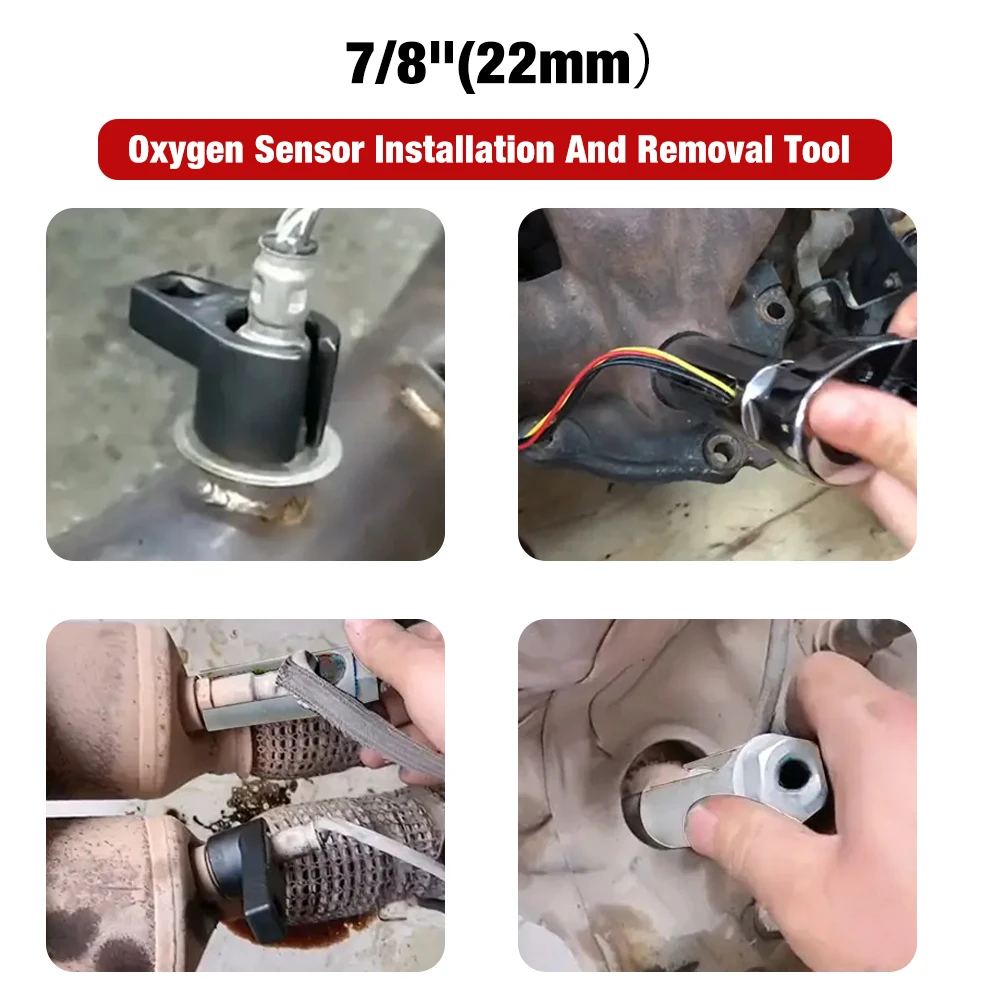 7/8''(22mm)

Oxygen Sensor Installation And Removal Tool