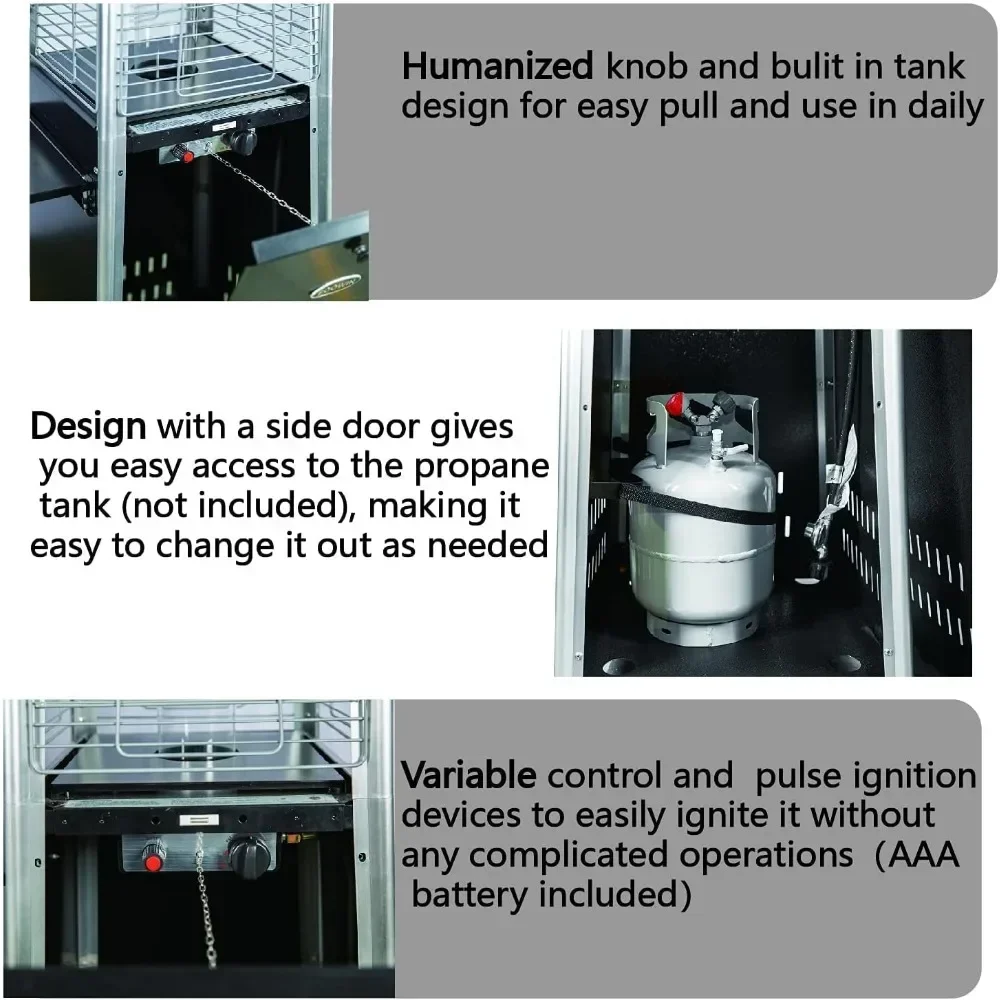 Humanized knob and bulit in tank design for easy pull and use in daily

Design with a side door gives you easy access to the propane tank (not included), making it easy to change it out as needed

Variable control and pulse ignition devices to easily ignite it without any complicated operations（AAA battery included)