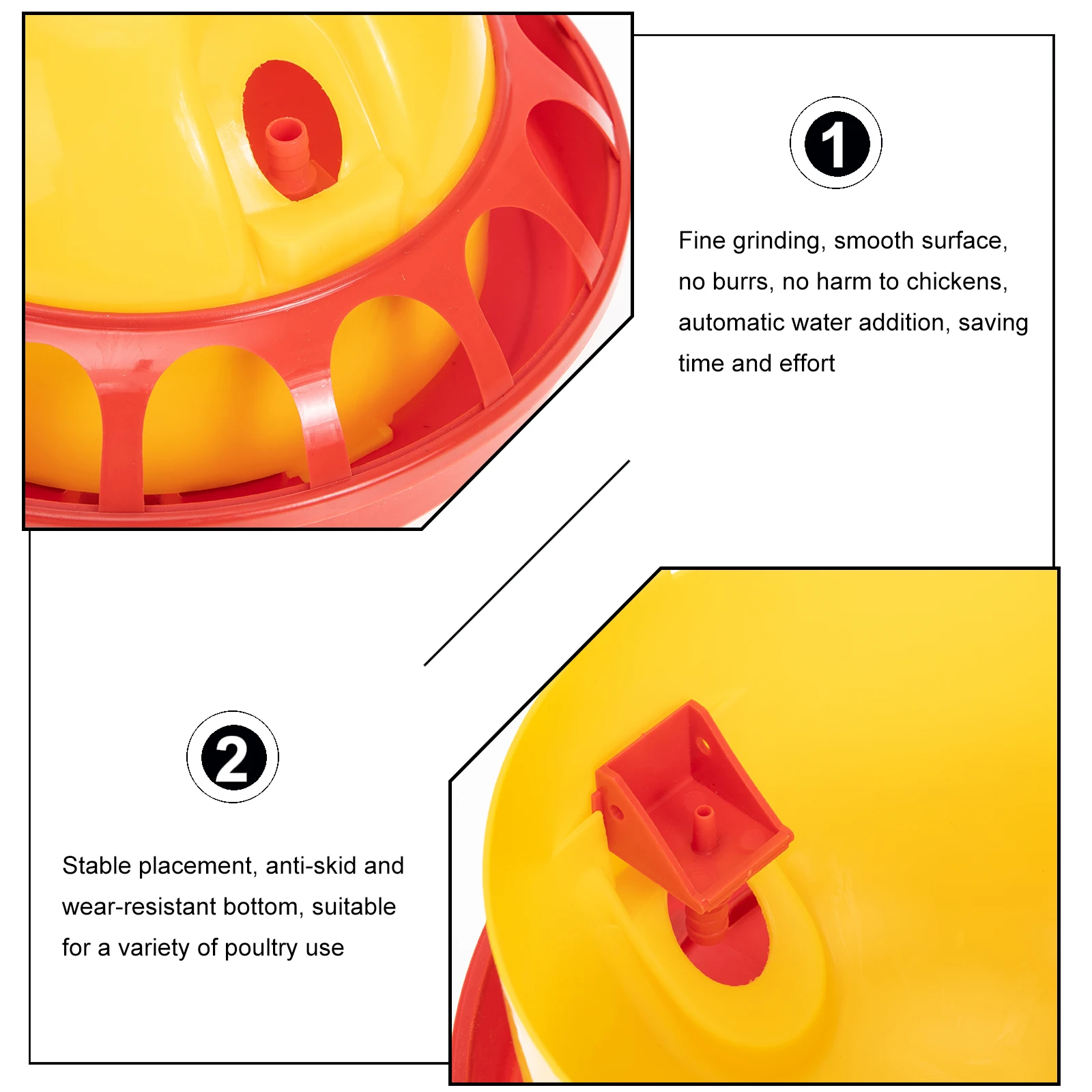 1

Fine grinding, smooth surface, no burrs, no harm to chickens, automatic water addition, saving time and effort

2

Stable placement, anti-skid and wear-resistant bottom, suitable for a variety of poultry use