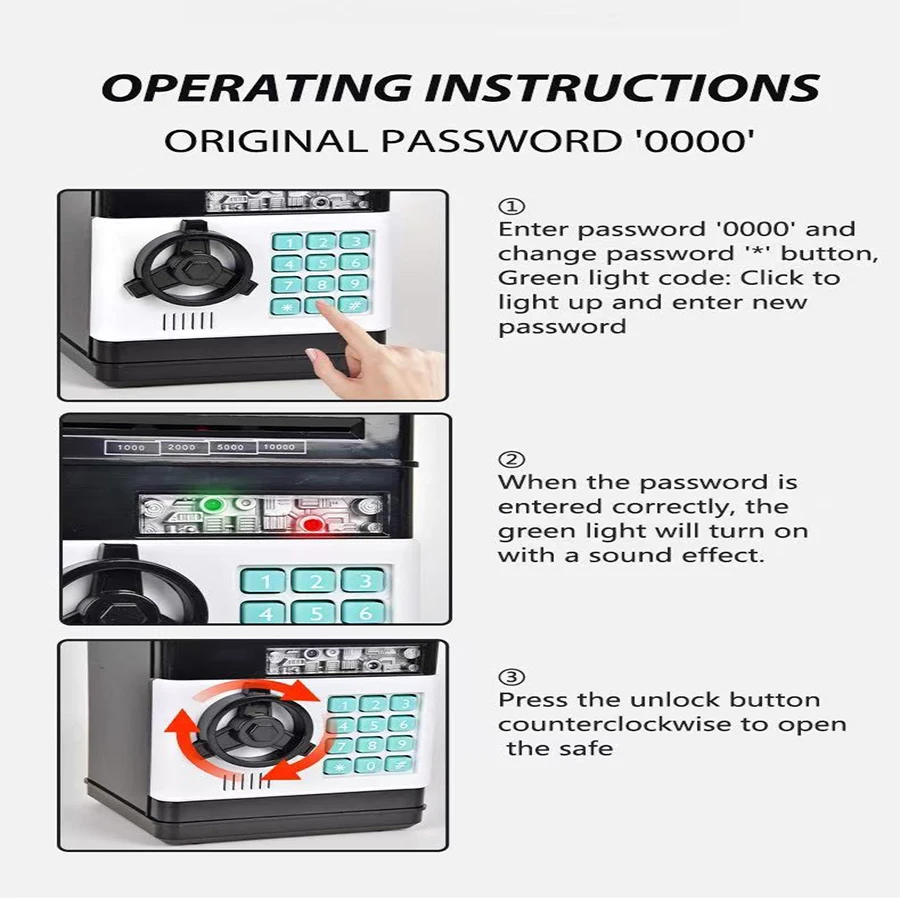 OPERATING INSTRUCTIONS

ORIGINAL PASSWORD '0000'

1 2 3
4 5 6
7 8 9
* 0 #

①
Enter password '0000' and change password '*' button, Green light code: Click to light up and enter new password

1000 2000 5000 10000

1 2 3
4 5 6

②
When the password is entered correctly, the green light will turn on with a sound effect.

1 2 3
4 5 6
7 8 9
* 0 #

③
Press the unlock button counterclockwise to open the safe