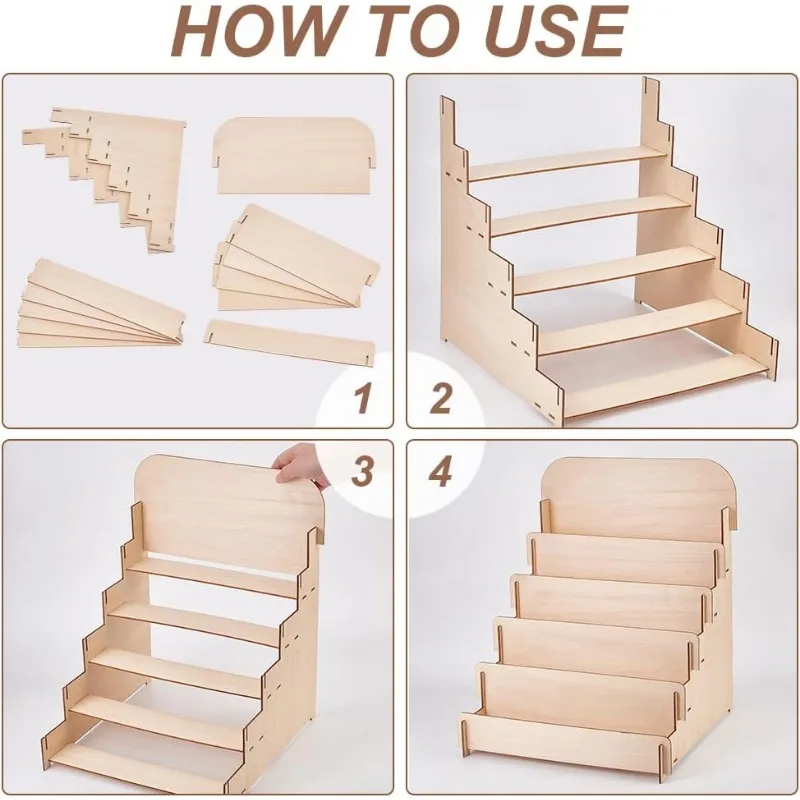 HOW TO USE

1

2

3

4