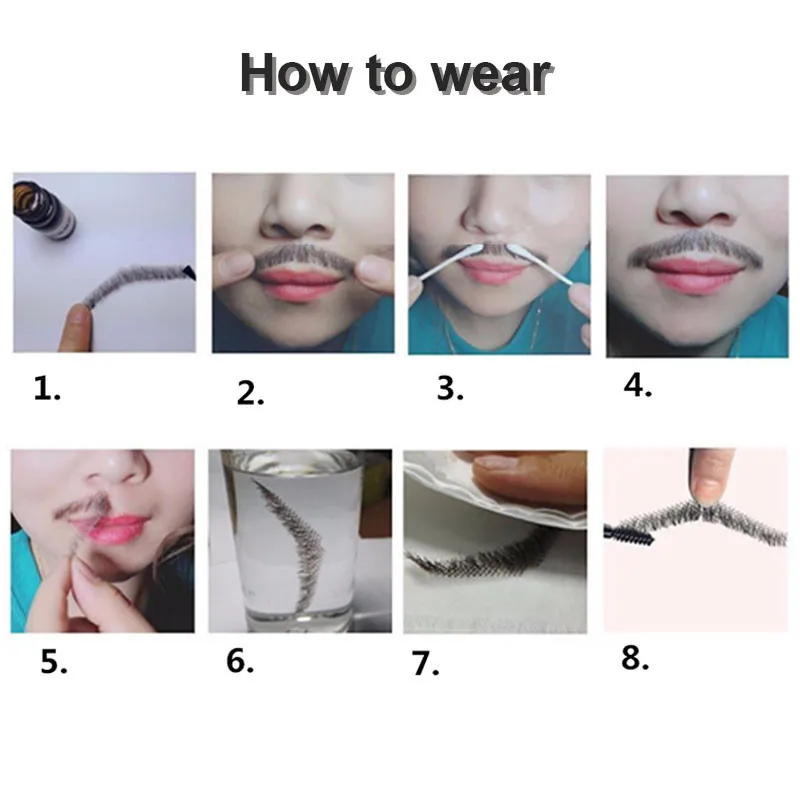 How to wear

1.

2.

3.

4.

5.

6.

7.

8.