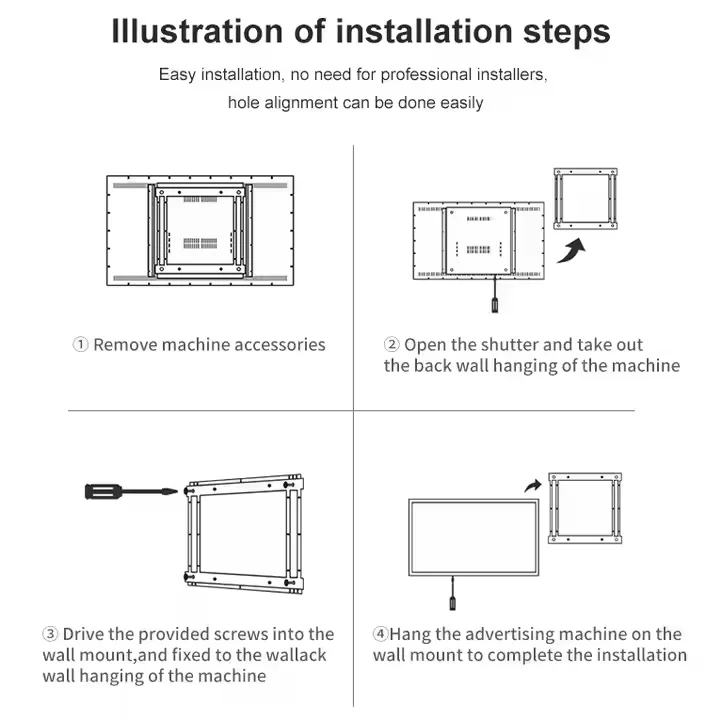 Illustration of installation steps

Easy installation, no need for professional installers, hole alignment can be done easily

① Remove machine accessories

② Open the shutter and take out the back wall hanging of the machine

③ Drive the provided screws into the wall mount,and fixed to the wallack wall hanging of the machine

④Hang the advertising machine on the wall mount to complete the installation